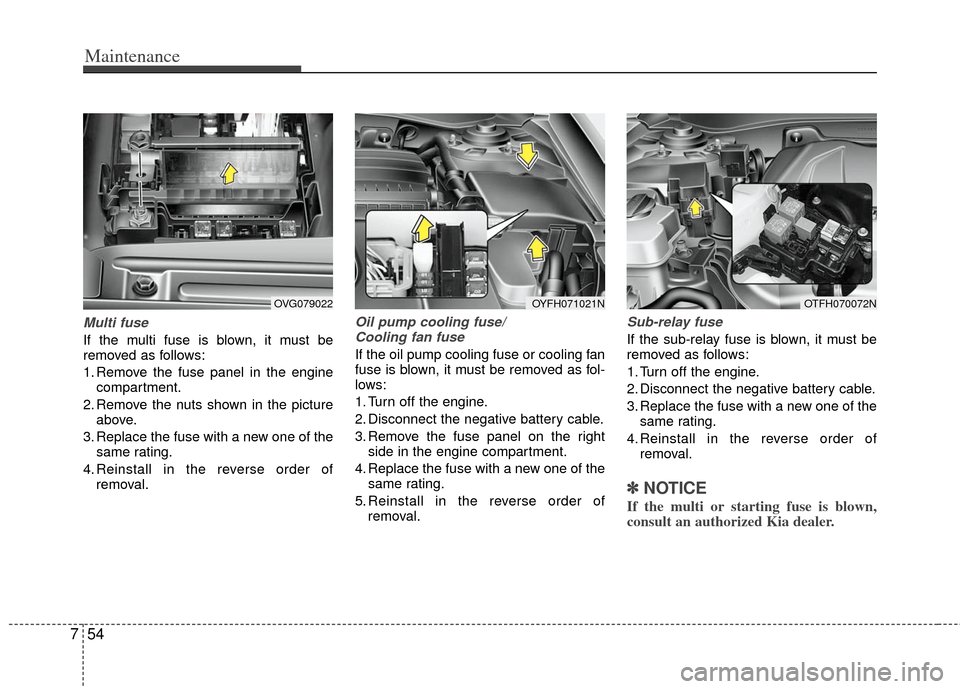 Maintenance

OVG079022

Multi fuse

If the multi fuse is blown, it must be removed as follows:

1. Remove the fuse panel in the engine compartment.

2. Remove the nuts shown in the picture above.

3. Replace the fuse with a new one of the same rating.

4. Reinstall in the reverse order of removal.

OYFH071021N

Oil pump cooling fuse/ Cooling fan fuse

If the oil pump cooling fuse or cooling fan fuse is blown, it must be removed as follows:

1. Turn off the engine.

2. Disconnect the negative battery cable.

3. Remove the fuse panel on the right side in the engine compartment.

4. Replace the fuse with a new one of the same rating.

5. Reinstall in the reverse order of removal.

OTFH070072N

Sub-relay fuse

If the sub-relay fuse is blown, it must be removed as follows:

1. Turn off the engine.

2. Disconnect the negative battery cable.

3. Replace the fuse with a new one of the same rating.

4. Reinstall in the reverse order of removal.

✽ NOTICE

If the multi or starting fuse is blown, consult an authorized Kia dealer.

7 54

carmanualsonline.info