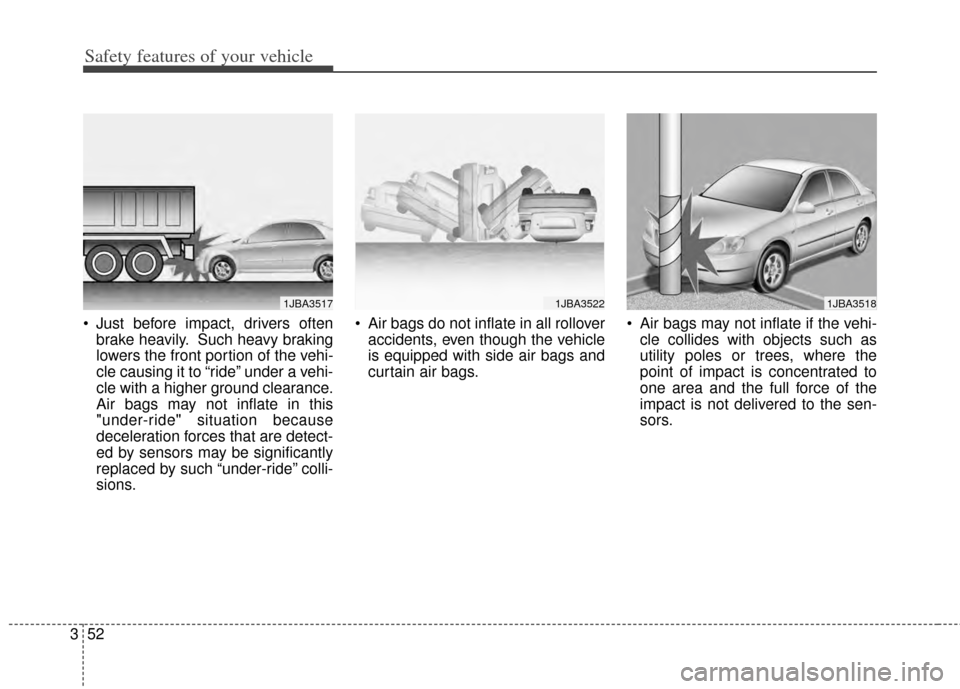 Safety features of your vehicle

1JBA3517

• Just before impact, drivers often brake heavily. Such heavy braking lowers the front portion of the vehicle causing it to “ride” under a vehicle with a higher ground clearance. Air bags may not inflate in this "under-ride" situation because deceleration forces that are detected by sensors may be significantly replaced by such “under-ride” collisions.

1JBA3522

• Air bags do not inflate in all rollover accidents, even though the vehicle is equipped with side air bags and curtain air bags.

1JBA3518

• Air bags may not inflate if the vehicle collides with objects such as utility poles or trees, where the point of impact is concentrated to one area and the full force of the impact is not delivered to the sensors.

3 52

carmanualsonline.info