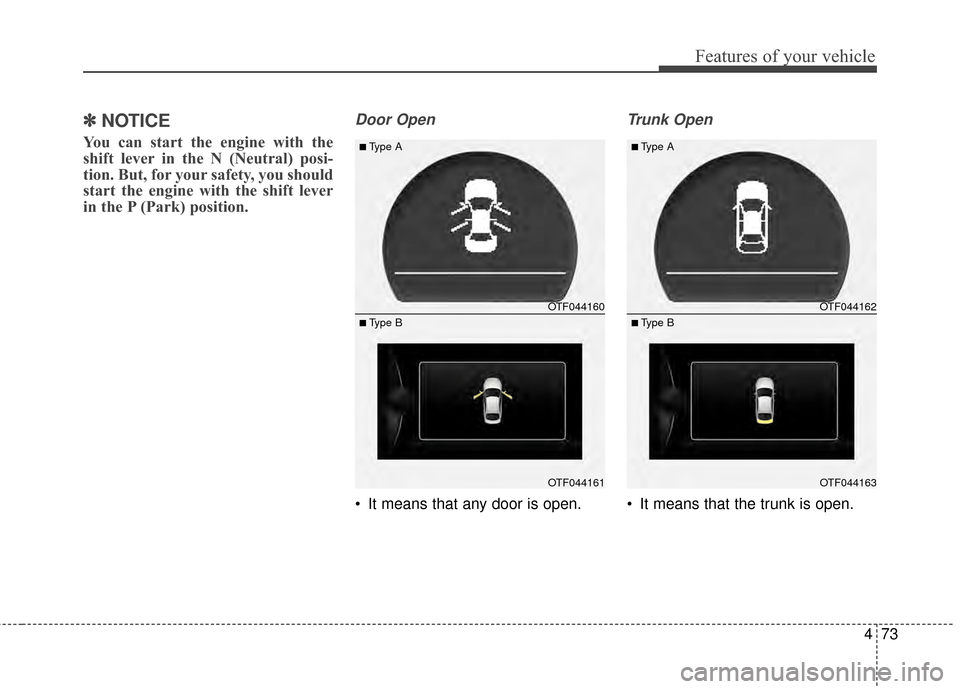 Features of your vehicle

✽ NOTICE

You can start the engine with the shift lever in the N (Neutral) position. But, for your safety, you should start the engine with the shift lever in the P (Park) position.

Door Open

■ Type A

OTF044160

■ Type B

OTF044161

• It means that any door is open.

Trunk Open

■ Type A

OTF044162

■ Type B

OTF044163

• It means that the trunk is open.

4 73

carmanualsonline.info