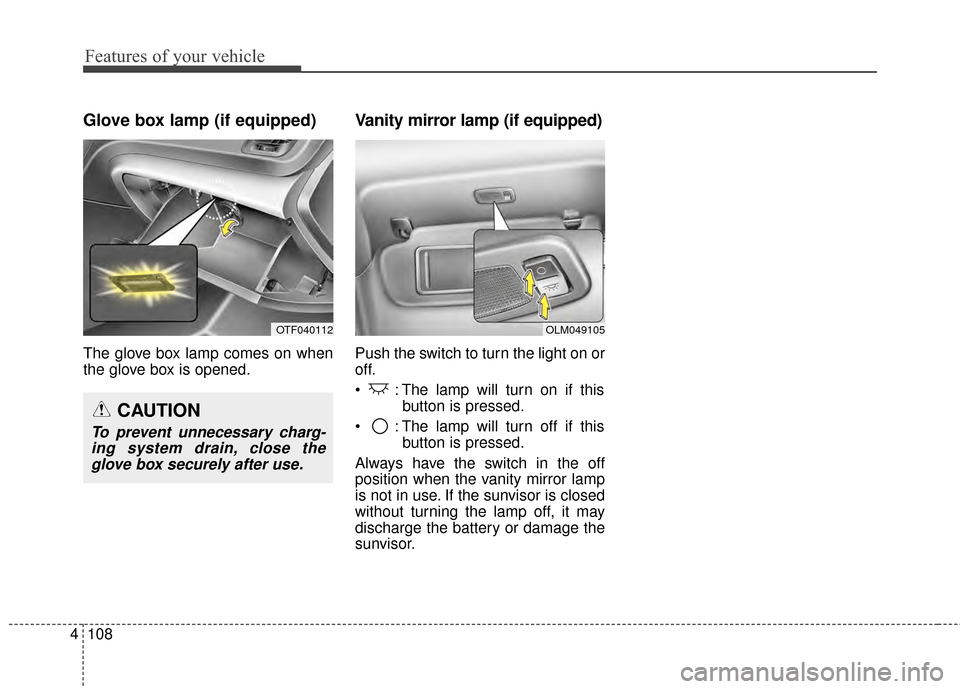 Features of your vehicle

Glove box lamp (if equipped)

OTF040112

The glove box lamp comes on when the glove box is opened.

CAUTION

To prevent unnecessary charging system drain, close the glove box securely after use.

Vanity mirror lamp (if equipped)

OLM049105

Push the switch to turn the light on or off.

• : The lamp will turn on if this button is pressed.

• : The lamp will turn off if this button is pressed.

Always have the switch in the off position when the vanity mirror lamp is not in use. If the sunvisor is closed without turning the lamp off, it may discharge the battery or damage the sunvisor.

4 108

carmanualsonline.info