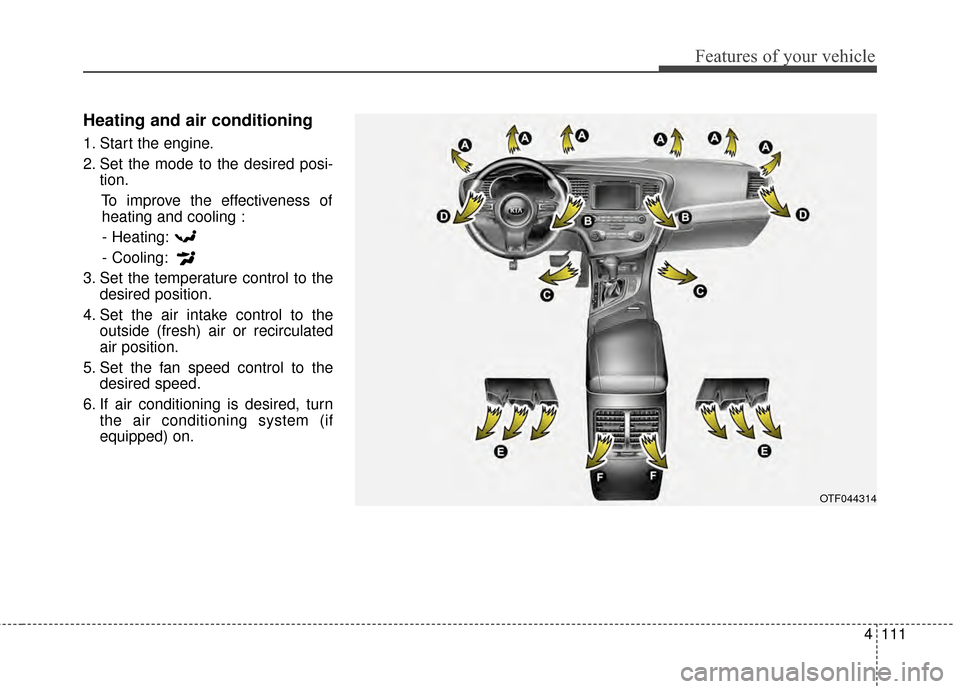 Features of your vehicle

Heating and air conditioning

1. Start the engine.

2. Set the mode to the desired position.

To improve the effectiveness of heating and cooling :

- Heating:

- Cooling:

3. Set the temperature control to the desired position.

4. Set the air intake control to the outside (fresh) air or recirculated air position.

5. Set the fan speed control to the desired speed.

6. If air conditioning is desired, turn the air conditioning system (if equipped) on.

A A A A A A
D B B D
C C
E E
F F

OTF044314

4 111

carmanualsonline.info