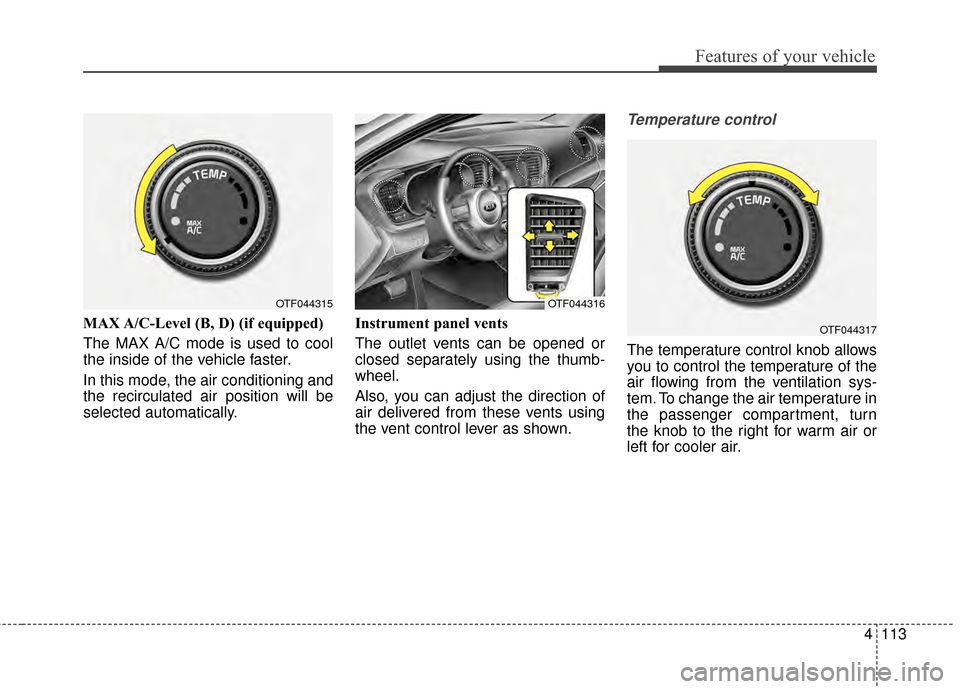 Features of your vehicle

TEMP

MAX A/C

OTF044315

MAX A/C-Level (B, D) (if equipped)

The MAX A/C mode is used to cool the inside of the vehicle faster.

In this mode, the air conditioning and the recirculated air position will be selected automatically.

OTF044316

Instrument panel vents

The outlet vents can be opened or closed separately using the thumbwheel.

Also, you can adjust the direction of air delivered from these vents using the vent control lever as shown.

Temperature control

TEMP

MAX A/C

OTF044317

The temperature control knob allows you to control the temperature of the air flowing from the ventilation system. To change the air temperature in the passenger compartment, turn the knob to the right for warm air or left for cooler air.

4 113

carmanualsonline.info