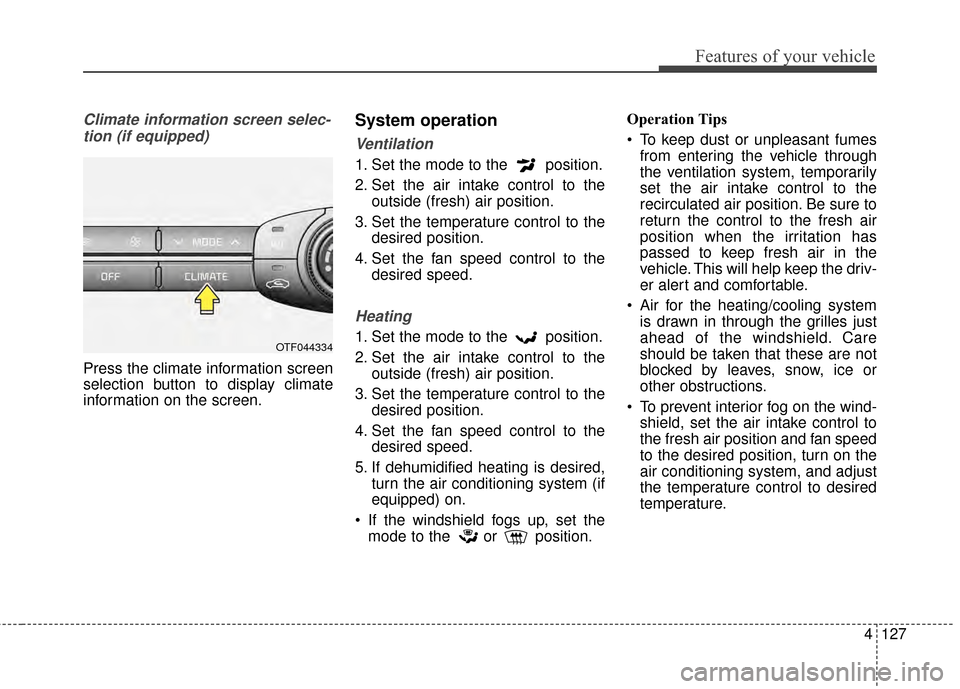 Features of your vehicle

Climate information screen selection (if equipped)

MODE
OFF
CLIMATE

OTF044334

Press the climate information screen selection button to display climate information on the screen.

System operation

Ventilation

1. Set the mode to the position.

2. Set the air intake control to the outside (fresh) air position.

3. Set the temperature control to the desired position.

4. Set the fan speed control to the desired speed.

Heating

1. Set the mode to the position.

2. Set the air intake control to the outside (fresh) air position.

3. Set the temperature control to the desired position.

4. Set the fan speed control to the desired speed.

5. If dehumidified heating is desired, turn the air conditioning system (if equipped) on.

• If the windshield fogs up, set the mode to the or position.

Operation Tips

• To keep dust or unpleasant fumes from entering the vehicle through the ventilation system, temporarily set the air intake control to the recirculated air position. Be sure to return the control to the fresh air position when the irritation has passed to keep fresh air in the vehicle. This will help keep the driver alert and comfortable.

• Air for the heating/cooling system is drawn in through the grilles just ahead of the windshield. Care should be taken that these are not blocked by leaves, snow, ice or other obstructions.

• To prevent interior fog on the windshield, set the air intake control to the fresh air position and fan speed to the desired position, turn on the air conditioning system, and adjust the temperature control to desired temperature.

4 127

carmanualsonline.info