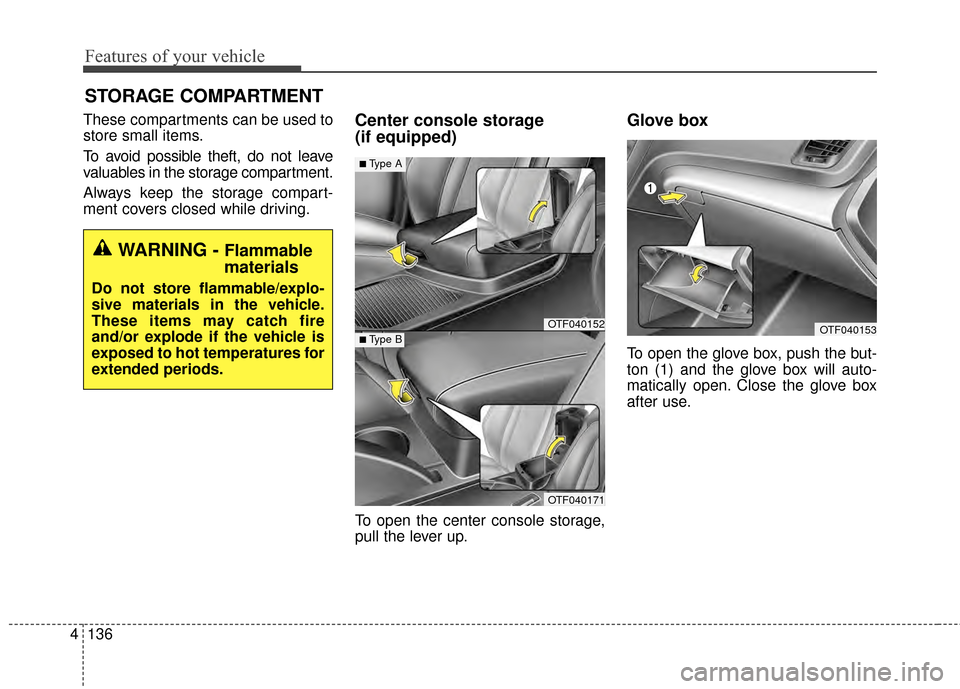 Features of your vehicle

STORAGE COMPARTMENT

These compartments can be used to store small items.

To avoid possible theft, do not leave valuables in the storage compartment.

Always keep the storage compartment covers closed while driving.

WARNING - Flammable materials

Do not store flammable/explosive materials in the vehicle. These items may catch fire and/or explode if the vehicle is exposed to hot temperatures for extended periods.

Center console storage (if equipped)

■ Type A

OTF040152

■ Type B

OTF040171

To open the center console storage, pull the lever up.

Glove box

1

OTF040153

To open the glove box, push the button (1) and the glove box will automatically open. Close the glove box after use.

4 136

carmanualsonline.info