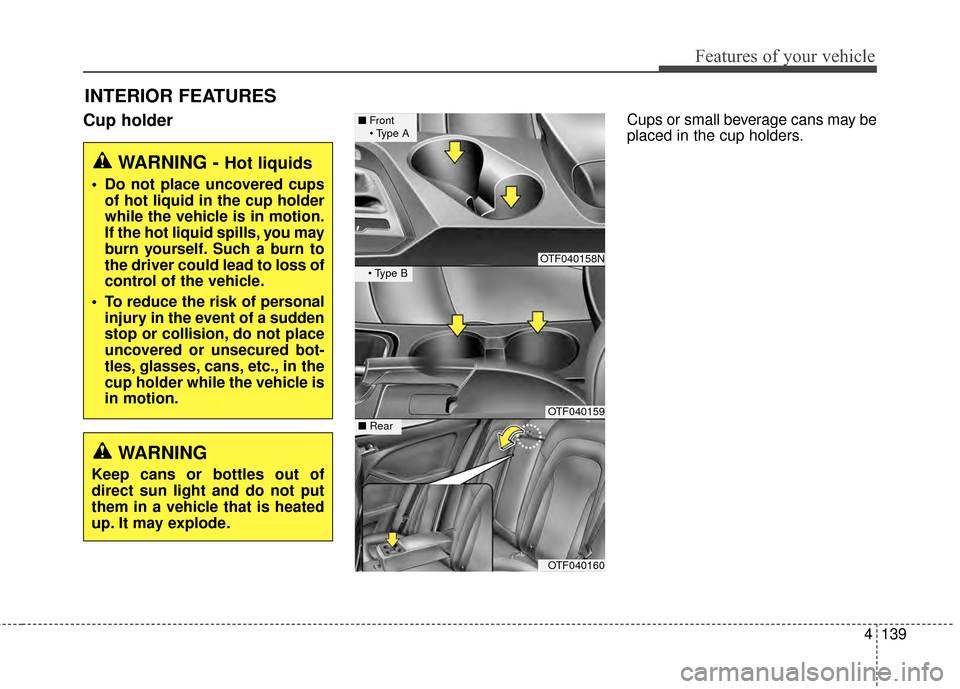 Features of your vehicle

INTERIOR FEATURES

Cup holder

WARNING - Hot liquids

• Do not place uncovered cups of hot liquid in the cup holder while the vehicle is in motion. If the hot liquid spills, you may burn yourself. Such a burn to the driver could lead to loss of control of the vehicle.

• To reduce the risk of personal injury in the event of a sudden stop or collision, do not place uncovered or unsecured bottles, glasses, cans, etc., in the cup holder while the vehicle is in motion.

WARNING

Keep cans or bottles out of direct sun light and do not put them in a vehicle that is heated up. It may explode.

■ Front
• Type A

OTF040158N

• Type B

OTF040159

■ Rear

OTF040160

Cups or small beverage cans may be placed in the cup holders.

4 139

carmanualsonline.info