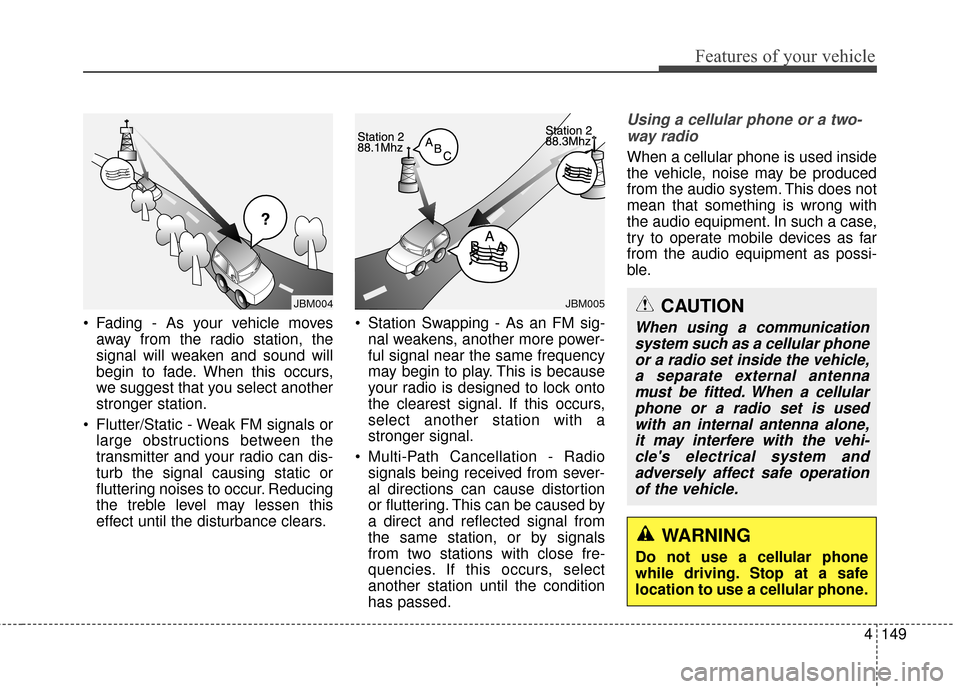 Features of your vehicle

?

JBM004

• Fading - As your vehicle moves away from the radio station, the signal will weaken and sound will begin to fade. When this occurs, we suggest that you select another stronger station.

• Flutter/Static - Weak FM signals or large obstructions between the transmitter and your radio can disturb the signal causing static or fluttering noises to occur. Reducing the treble level may lessen this effect until the disturbance clears.

Station 2
88.1Mhz

A
B
C

Station 2
88.3Mhz

A
B
A
B

JBM005

• Station Swapping - As an FM signal weakens, another more powerful signal near the same frequency may begin to play. This is because your radio is designed to lock onto the clearest signal. If this occurs, select another station with a stronger signal.

• Multi-Path Cancellation - Radio signals being received from several directions can cause distortion or fluttering. This can be caused by a direct and reflected signal from the same station, or by signals from two stations with close frequencies. If this occurs, select another station until the condition has passed.

Using a cellular phone or a two-way radio

When a cellular phone is used inside the vehicle, noise may be produced from the audio system. This does not mean that something is wrong with the audio equipment. In such a case, try to operate mobile devices as far from the audio equipment as possible.

CAUTION

When using a communication system such as a cellular phone or a radio set inside the vehicle, a separate external antenna must be fitted. When a cellular phone or a radio set is used with an internal antenna alone, it may interfere with the vehicle's electrical system and adversely affect safe operation of the vehicle.

WARNING

Do not use a cellular phone while driving. Stop at a safe location to use a cellular phone.

4 149

carmanualsonline.info