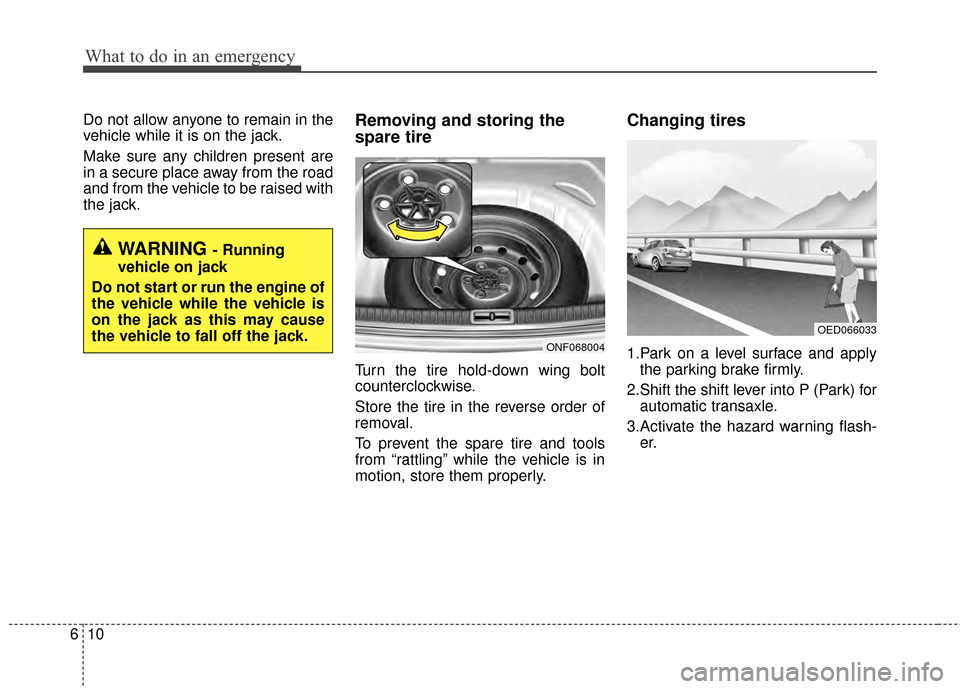 What to do in an emergency

Do not allow anyone to remain in the vehicle while it is on the jack.

Make sure any children present are in a secure place away from the road and from the vehicle to be raised with the jack.

WARNING - Running vehicle on jack

Do not start or run the engine of the vehicle while the vehicle is on the jack as this may cause the vehicle to fall off the jack.

Removing and storing the spare tire

ONF068004

Turn the tire hold-down wing bolt counterclockwise.

Store the tire in the reverse order of removal.

To prevent the spare tire and tools from “rattling” while the vehicle is in motion, store them properly.

Changing tires

OED066033

1.Park on a level surface and apply the parking brake firmly.

2.Shift the shift lever into P (Park) for automatic transaxle.

3.Activate the hazard warning flasher.

6 10

carmanualsonline.info