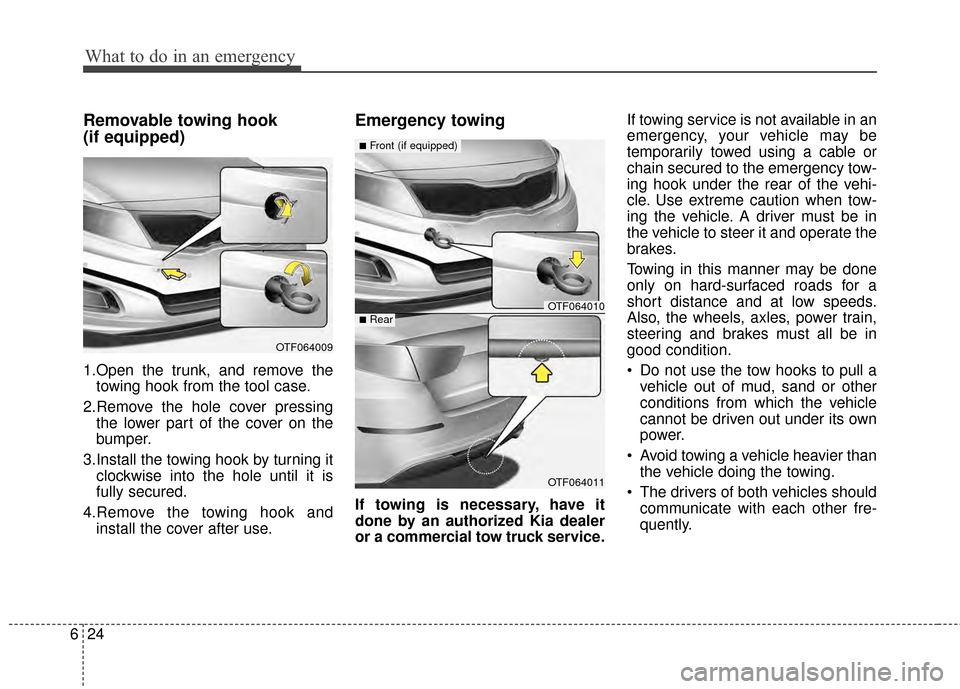 What to do in an emergency

Removable towing hook (if equipped)

OTF064009

1.Open the trunk, and remove the towing hook from the tool case.

2.Remove the hole cover pressing the lower part of the cover on the bumper.

3.Install the towing hook by turning it clockwise into the hole until it is fully secured.

4.Remove the towing hook and install the cover after use.

Emergency towing

■ Front (if equipped)

OTF064010

■ Rear

OTF064011

If towing is necessary, have it done by an authorized Kia dealer or a commercial tow truck service.

If towing service is not available in an emergency, your vehicle may be temporarily towed using a cable or chain secured to the emergency towing hook under the rear of the vehicle. Use extreme caution when towing the vehicle. A driver must be in the vehicle to steer it and operate the brakes.

Towing in this manner may be done only on hard-surfaced roads for a short distance and at low speeds. Also, the wheels, axles, power train, steering and brakes must all be in good condition.

• Do not use the tow hooks to pull a vehicle out of mud, sand or other conditions from which the vehicle cannot be driven out under its own power.

• Avoid towing a vehicle heavier than the vehicle doing the towing.

• The drivers of both vehicles should communicate with each other frequently.

6 24

carmanualsonline.info