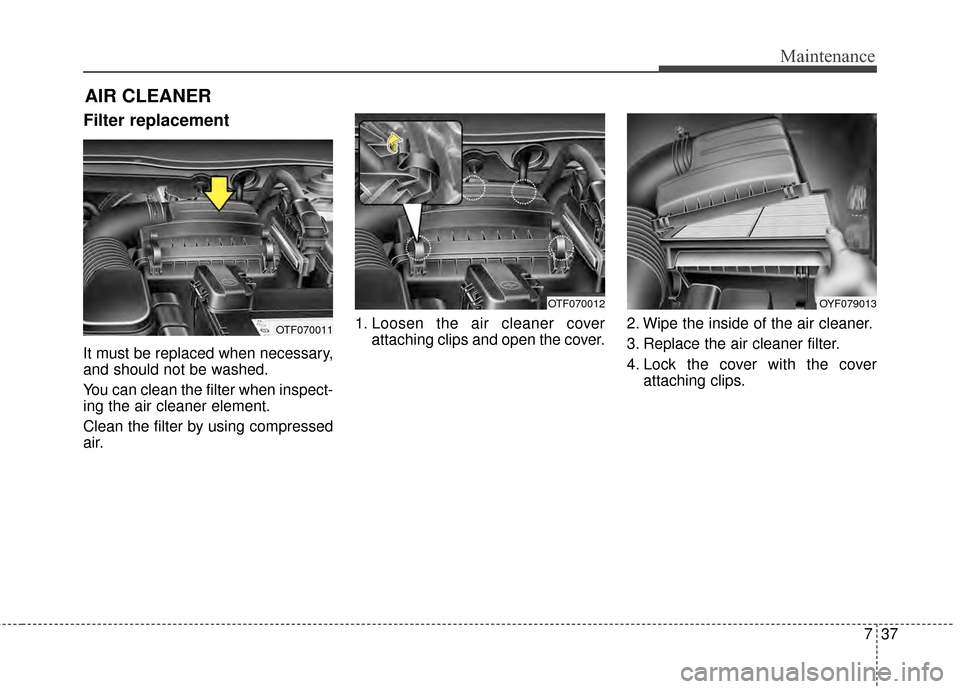 Maintenance

AIR CLEANER

Filter replacement

OTF070011

It must be replaced when necessary, and should not be washed.

You can clean the filter when inspecting the air cleaner element.

Clean the filter by using compressed air.

OTF070012

1. Loosen the air cleaner cover attaching clips and open the cover.

OYF079013

2. Wipe the inside of the air cleaner.

3. Replace the air cleaner filter.

4. Lock the cover with the cover attaching clips.

7 37

carmanualsonline.info