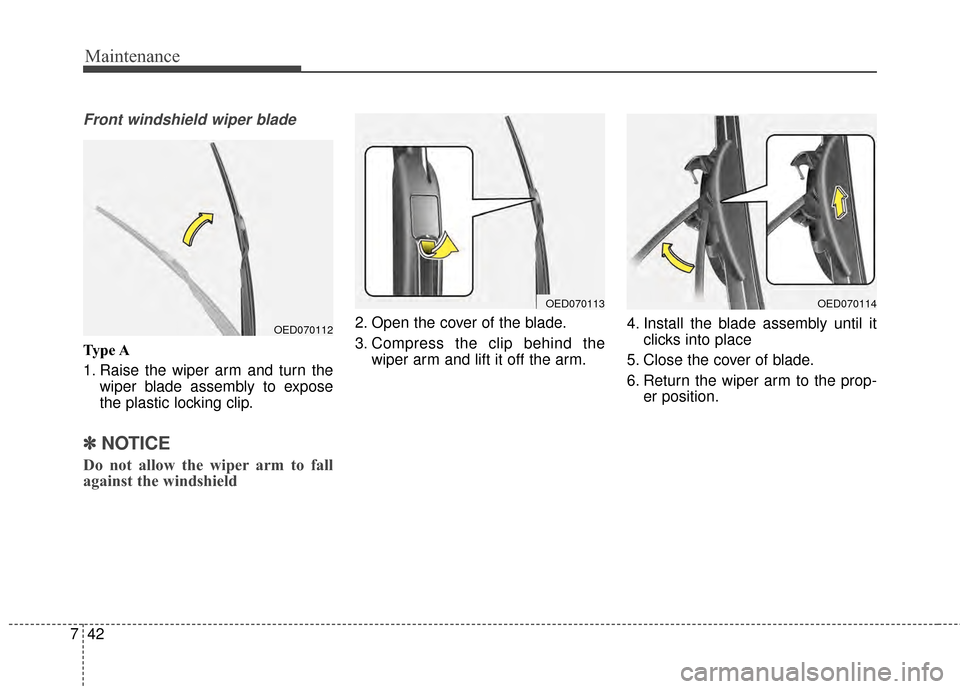 Maintenance

Front windshield wiper blade

OED070112

Type A

1. Raise the wiper arm and turn the wiper blade assembly to expose the plastic locking clip.

✽ NOTICE

Do not allow the wiper arm to fall against the windshield

OED070113

2. Open the cover of the blade.

3. Compress the clip behind the wiper arm and lift it off the arm.

OED070114

4. Install the blade assembly until it clicks into place

5. Close the cover of blade.

6. Return the wiper arm to the proper position.

7 42

carmanualsonline.info