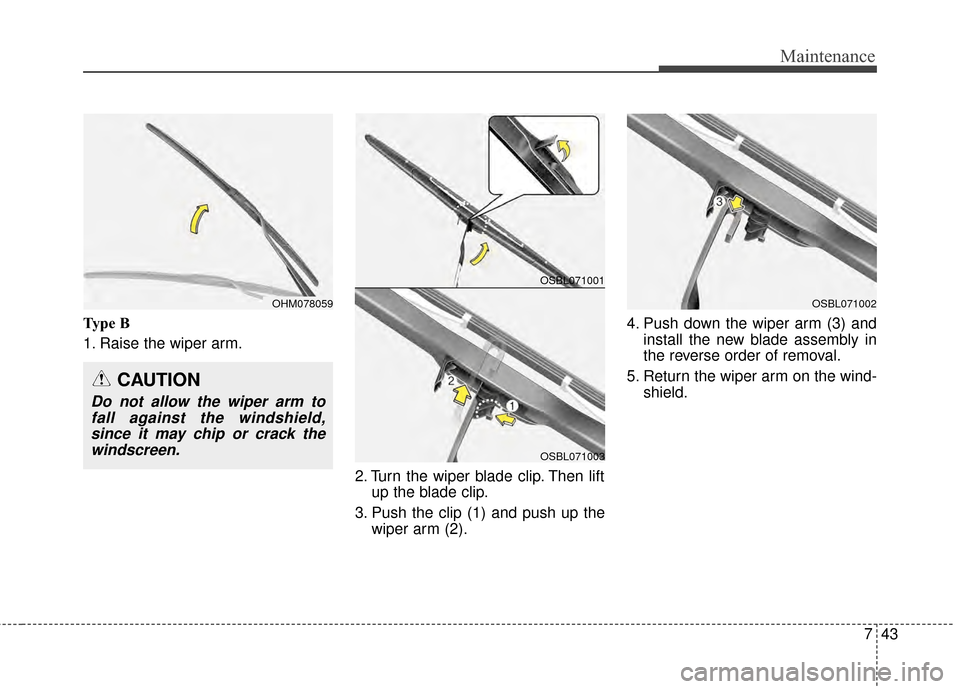 Maintenance

OHM078059

Type B

1. Raise the wiper arm.

CAUTION

Do not allow the wiper arm to fall against the windshield, since it may chip or crack the windscreen.

OSBL071001

2

1

OSBL071003

2. Turn the wiper blade clip. Then lift up the blade clip.

3. Push the clip (1) and push up the wiper arm (2).

3

OSBL071002

4. Push down the wiper arm (3) and install the new blade assembly in the reverse order of removal.

5. Return the wiper arm on the windshield.

7 43

carmanualsonline.info