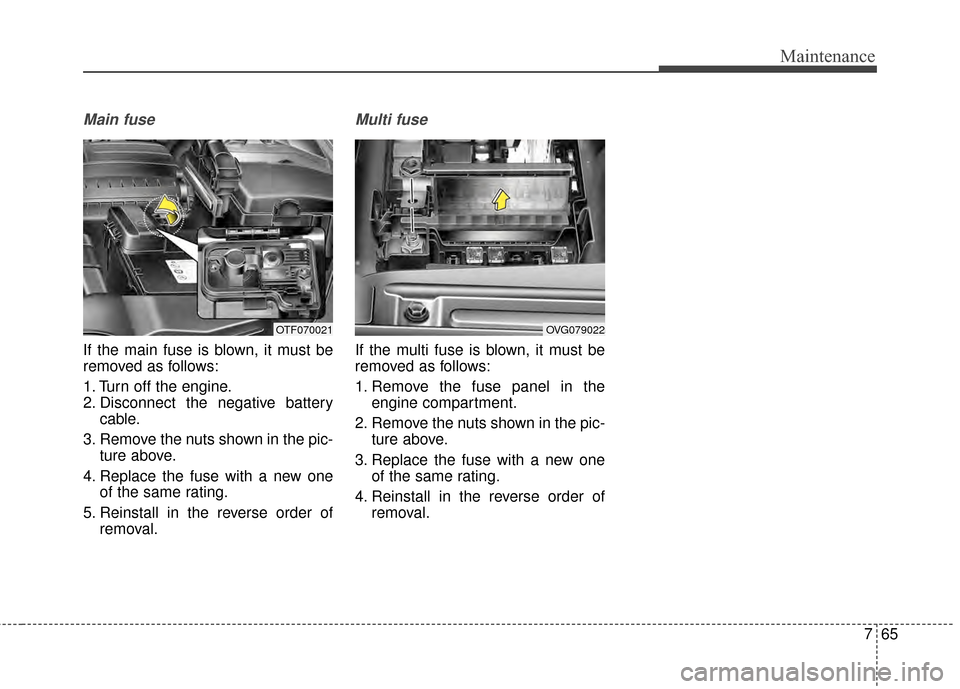 Maintenance

Main fuse

OTF070021

If the main fuse is blown, it must be removed as follows:

1. Turn off the engine.
2. Disconnect the negative battery cable.
3. Remove the nuts shown in the picture above.
4. Replace the fuse with a new one of the same rating.
5. Reinstall in the reverse order of removal.

Multi fuse

OVG079022

If the multi fuse is blown, it must be removed as follows:

1. Remove the fuse panel in the engine compartment.
2. Remove the nuts shown in the picture above.
3. Replace the fuse with a new one of the same rating.
4. Reinstall in the reverse order of removal.

7 65

carmanualsonline.info