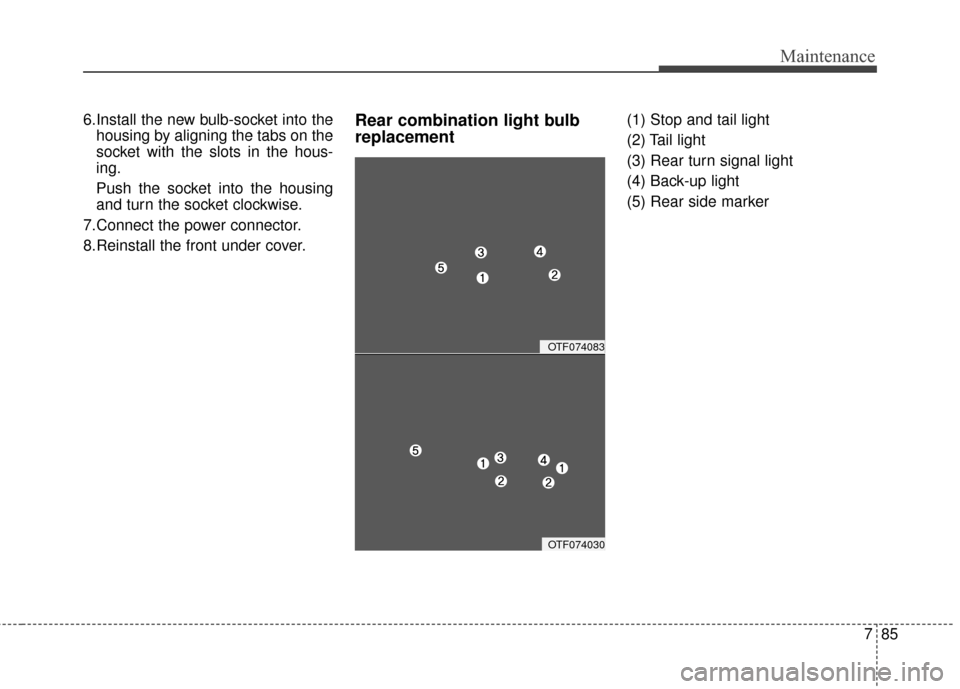 Maintenance

6.Install the new bulb-socket into the housing by aligning the tabs on the socket with the slots in the housing.

Push the socket into the housing and turn the socket clockwise.

7.Connect the power connector.

8.Reinstall the front under cover.

Rear combination light bulb replacement

3
4
5
1
2

OTF074083

5
1
3
4
1
2
2

OTF074030

(1) Stop and tail light
(2) Tail light
(3) Rear turn signal light
(4) Back-up light
(5) Rear side marker

7 85

carmanualsonline.info