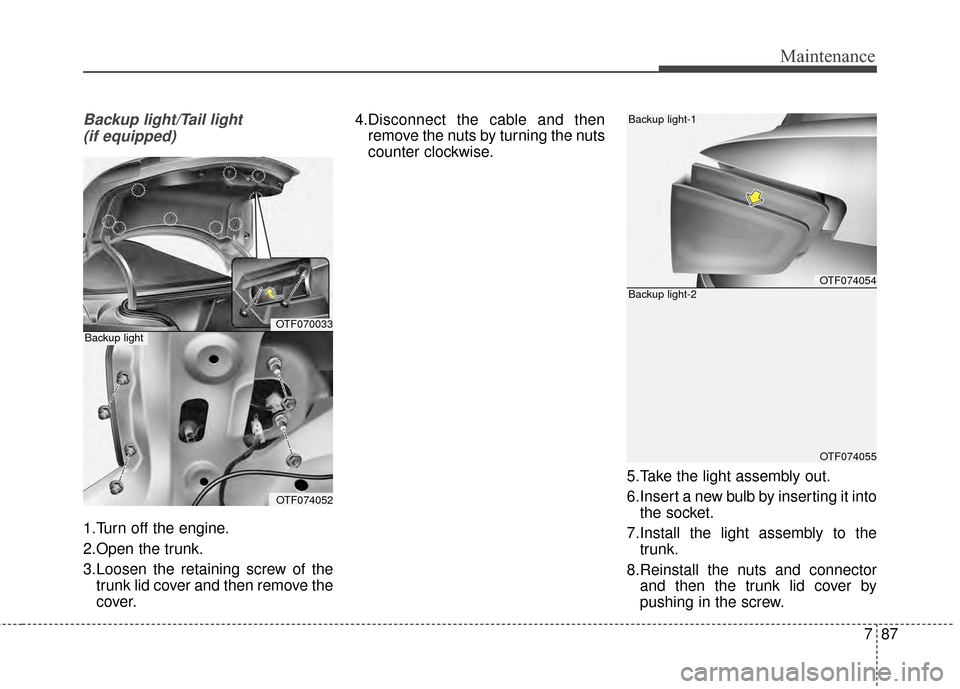 Maintenance

Backup light/Tail light
(if equipped)

OTF070033

Backup light

OTF074052

1.Turn off the engine.

2.Open the trunk.

3.Loosen the retaining screw of the trunk lid cover and then remove the cover.

4.Disconnect the cable and then remove the nuts by turning the nuts counter clockwise.

Backup light-1

OTF074054

Backup light-2

OTF074055

5.Take the light assembly out.

6.Insert a new bulb by inserting it into the socket.

7.Install the light assembly to the trunk.

8.Reinstall the nuts and connector and then the trunk lid cover by pushing in the screw.

7 87

carmanualsonline.info