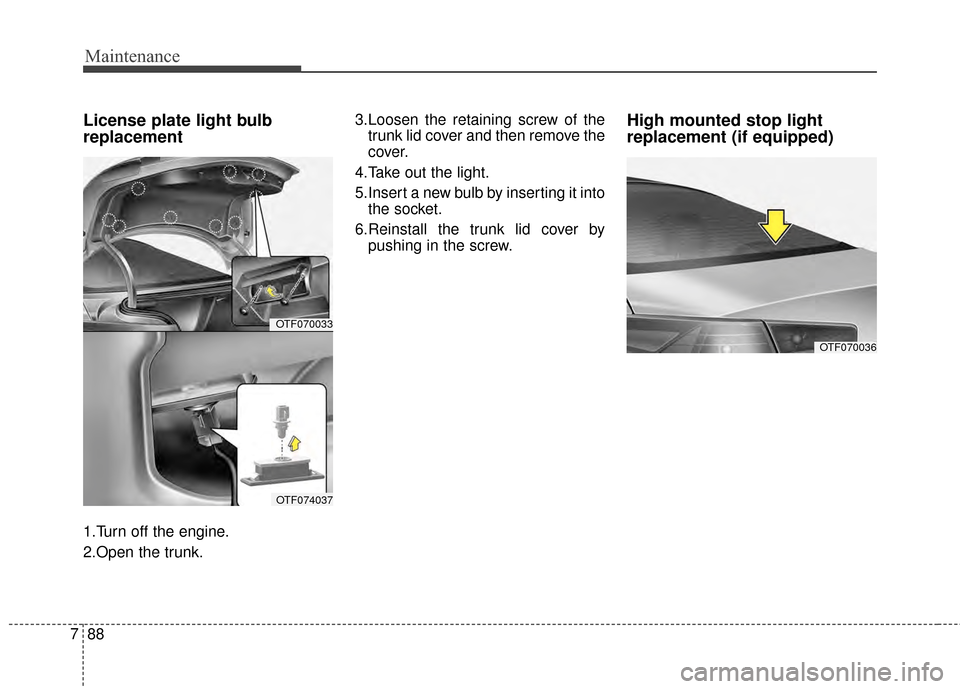 Maintenance

License plate light bulb replacement

OTF070033

OTF074037

1.Turn off the engine.

2.Open the trunk.

3.Loosen the retaining screw of the trunk lid cover and then remove the cover.

4.Take out the light.

5.Insert a new bulb by inserting it into the socket.

6.Reinstall the trunk lid cover by pushing in the screw.

High mounted stop light replacement (if equipped)

OTF070036

7 88

carmanualsonline.info