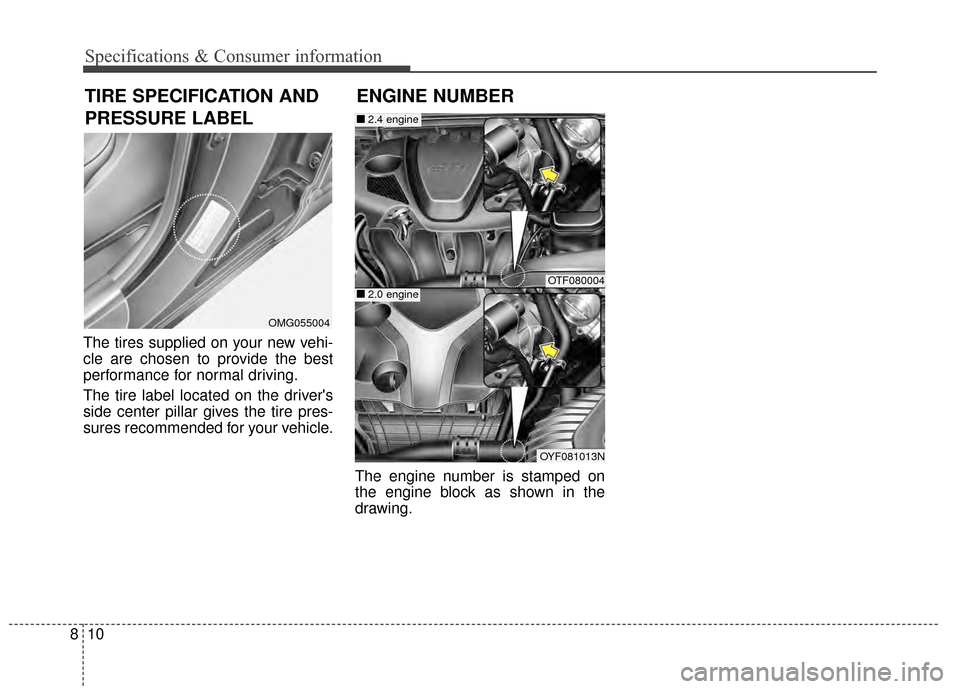 Specifications & Consumer information

TIRE SPECIFICATION AND PRESSURE LABEL

OMG055004

The tires supplied on your new vehicle are chosen to provide the best performance for normal driving.

The tire label located on the driver's side center pillar gives the tire pressures recommended for your vehicle.

ENGINE NUMBER

■ 2.4 engine

OTF080004

■ 2.0 engine

OYF081013N

The engine number is stamped on the engine block as shown in the drawing.

8 10

carmanualsonline.info