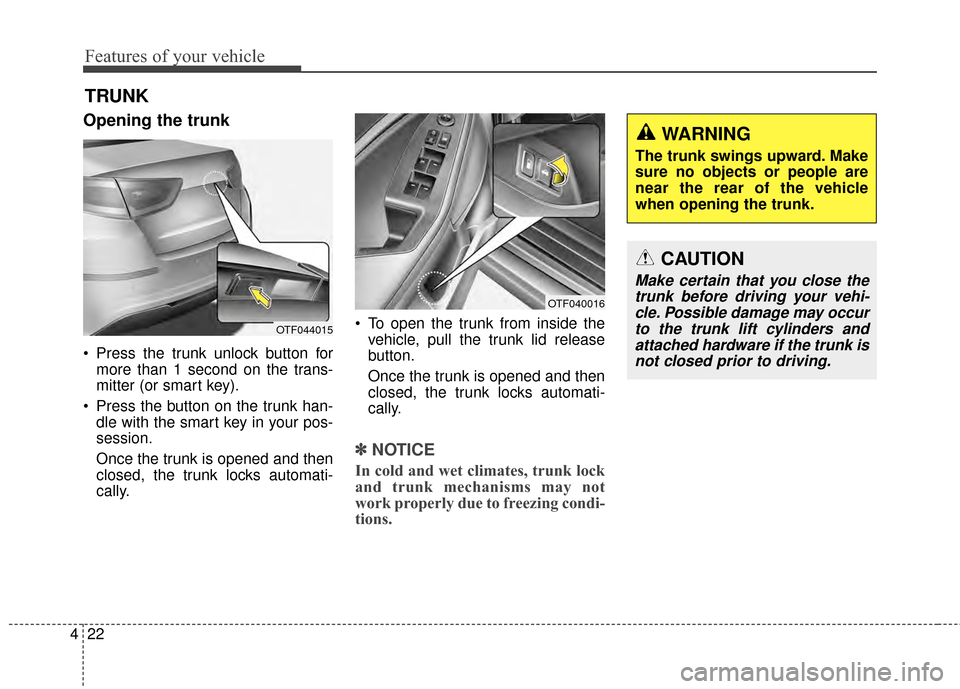 Features of your vehicle

TRUNK

Opening the trunk

OTF044015

• Press the trunk unlock button for more than 1 second on the transmitter (or smart key).

• Press the button on the trunk handle with the smart key in your possession.

Once the trunk is opened and then closed, the trunk locks automatically.

OTF040016

• To open the trunk from inside the vehicle, pull the trunk lid release button.

Once the trunk is opened and then closed, the trunk locks automatically.

✽ NOTICE

In cold and wet climates, trunk lock and trunk mechanisms may not work properly due to freezing conditions.

WARNING

The trunk swings upward. Make sure no objects or people are near the rear of the vehicle when opening the trunk.

CAUTION

Make certain that you close the trunk before driving your vehicle. Possible damage may occur to the trunk lift cylinders and attached hardware if the trunk is not closed prior to driving.

4 22

carmanualsonline.info