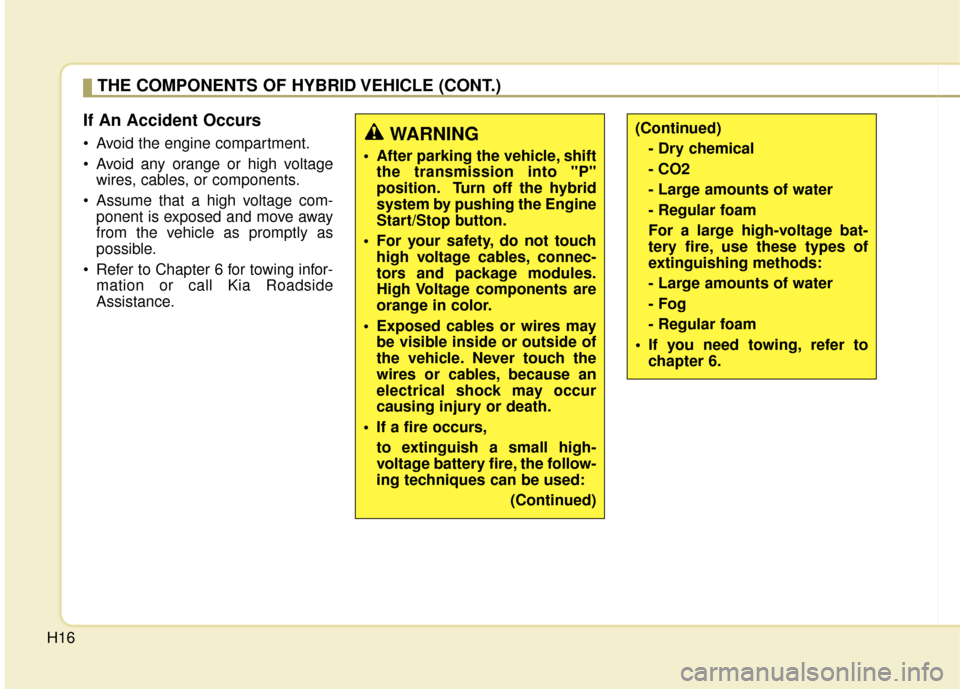 THE COMPONENTS OF HYBRID VEHICLE (CONT.)

If An Accident Occurs

• Avoid the engine compartment.
• Avoid any orange or high voltage wires, cables, or components.
• Assume that a high voltage component is exposed and move away from the vehicle as promptly as possible.
• Refer to Chapter 6 for towing information or call Kia Roadside Assistance.

WARNING

• After parking the vehicle, shift the transmission into "P" position. Turn off the hybrid system by pushing the Engine Start/Stop button.
• For your safety, do not touch high voltage cables, connectors and package modules. High Voltage components are orange in color.
• Exposed cables or wires may be visible inside or outside of the vehicle. Never touch the wires or cables, because an electrical shock may occur causing injury or death.
• If a fire occurs,
to extinguish a small high-voltage battery fire, the following techniques can be used:
(Continued)

(Continued)
- Dry chemical
- CO2
- Large amounts of water
- Regular foam
For a large high-voltage battery fire, use these types of extinguishing methods:
- Large amounts of water
- Fog
- Regular foam
• If you need towing, refer to chapter 6.

H16

carmanualsonline.info