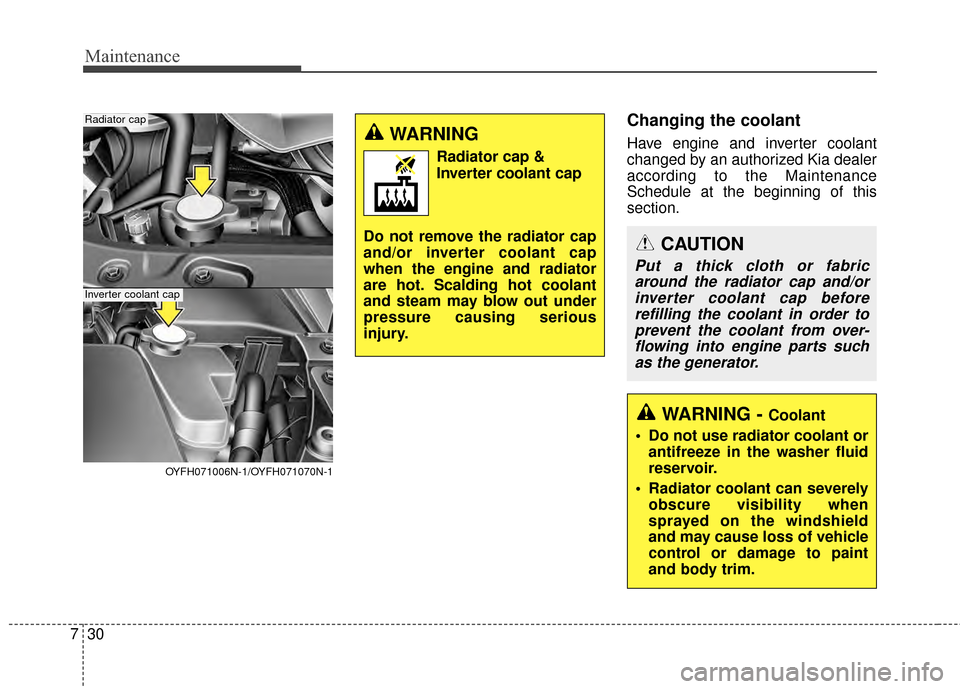 Maintenance

Radiator cap

Inverter coolant cap

OYFH071006N-1/OYFH071070N-1

WARNING

Radiator cap & Inverter coolant cap

Do not remove the radiator cap and/or inverter coolant cap when the engine and radiator are hot. Scalding hot coolant and steam may blow out under pressure causing serious injury.

Changing the coolant

Have engine and inverter coolant changed by an authorized Kia dealer according to the Maintenance Schedule at the beginning of this section.

CAUTION

Put a thick cloth or fabric around the radiator cap and/or inverter coolant cap before refilling the coolant in order to prevent the coolant from overflowing into engine parts such as the generator.

WARNING - Coolant

• Do not use radiator coolant or antifreeze in the washer fluid reservoir.

• Radiator coolant can severely obscure visibility when sprayed on the windshield and may cause loss of vehicle control or damage to paint and body trim.

7 30

carmanualsonline.info