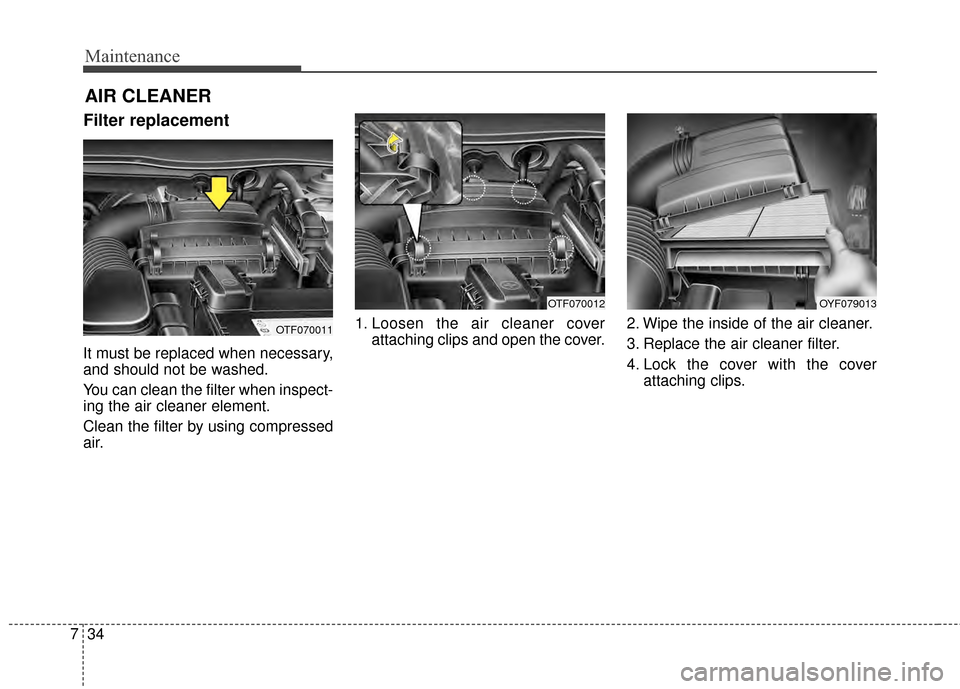 Maintenance

AIR CLEANER

Filter replacement

OTF070011

It must be replaced when necessary, and should not be washed.

You can clean the filter when inspecting the air cleaner element.

Clean the filter by using compressed air.

OTF070012

1. Loosen the air cleaner cover attaching clips and open the cover.

OYF079013

2. Wipe the inside of the air cleaner.

3. Replace the air cleaner filter.

4. Lock the cover with the cover attaching clips.

7 34

carmanualsonline.info