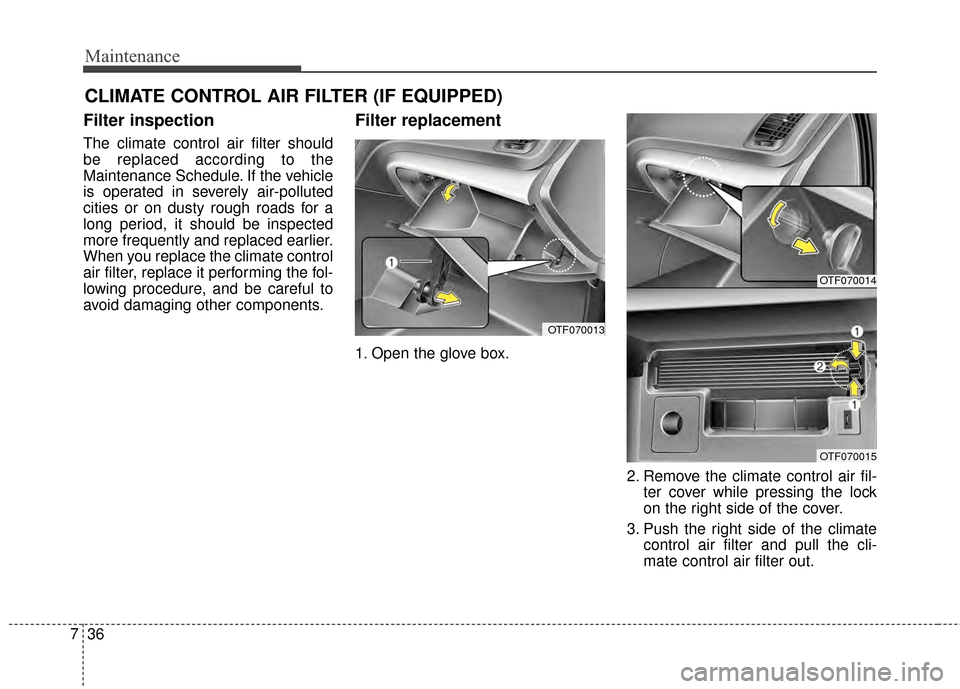 Maintenance

CLIMATE CONTROL AIR FILTER (IF EQUIPPED)

Filter inspection

The climate control air filter should be replaced according to the Maintenance Schedule. If the vehicle is operated in severely air-polluted cities or on dusty rough roads for a long period, it should be inspected more frequently and replaced earlier. When you replace the climate control air filter, replace it performing the following procedure, and be careful to avoid damaging other components.

Filter replacement

1

OTF070013

1. Open the glove box.

OTF070014

1

2

1

OTF070015

2. Remove the climate control air filter cover while pressing the lock on the right side of the cover.

3. Push the right side of the climate control air filter and pull the climate control air filter out.

7 36

carmanualsonline.info