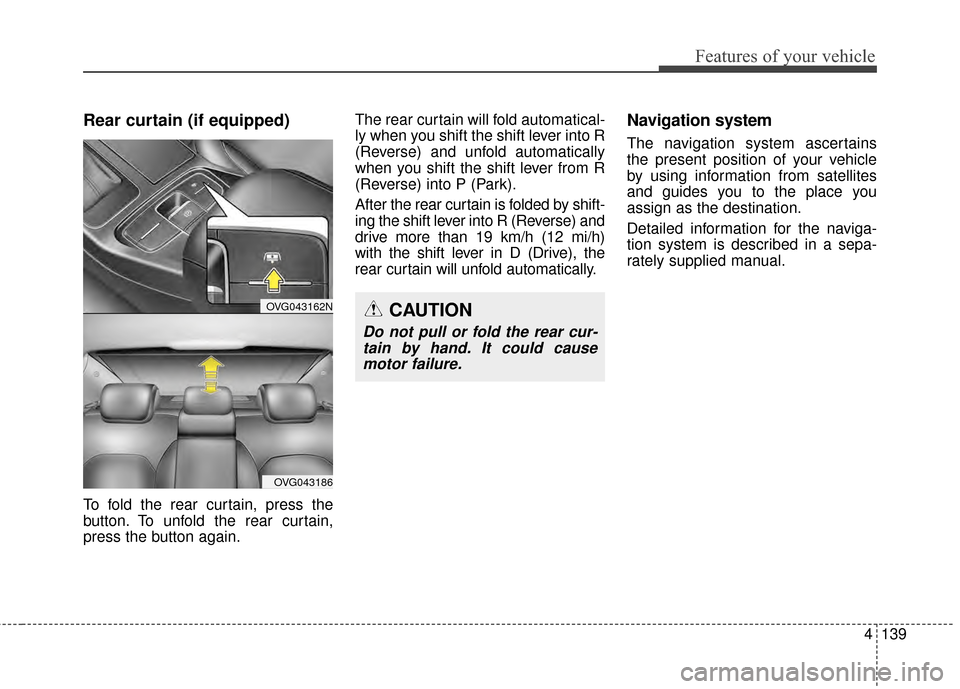 Features of your vehicle

Rear curtain (if equipped)

OVG043162N

OVG043186

To fold the rear curtain, press the button. To unfold the rear curtain, press the button again.

The rear curtain will fold automatically when you shift the shift lever into R (Reverse) and unfold automatically when you shift the shift lever from R (Reverse) into P (Park).

After the rear curtain is folded by shifting the shift lever into R (Reverse) and drive more than 19 km/h (12 mi/h) with the shift lever in D (Drive), the rear curtain will unfold automatically.

CAUTION

Do not pull or fold the rear curtain by hand. It could cause motor failure.

Navigation system

The navigation system ascertains the present position of your vehicle by using information from satellites and guides you to the place you assign as the destination.

Detailed information for the navigation system is described in a separately supplied manual.

4 139

carmanualsonline.info