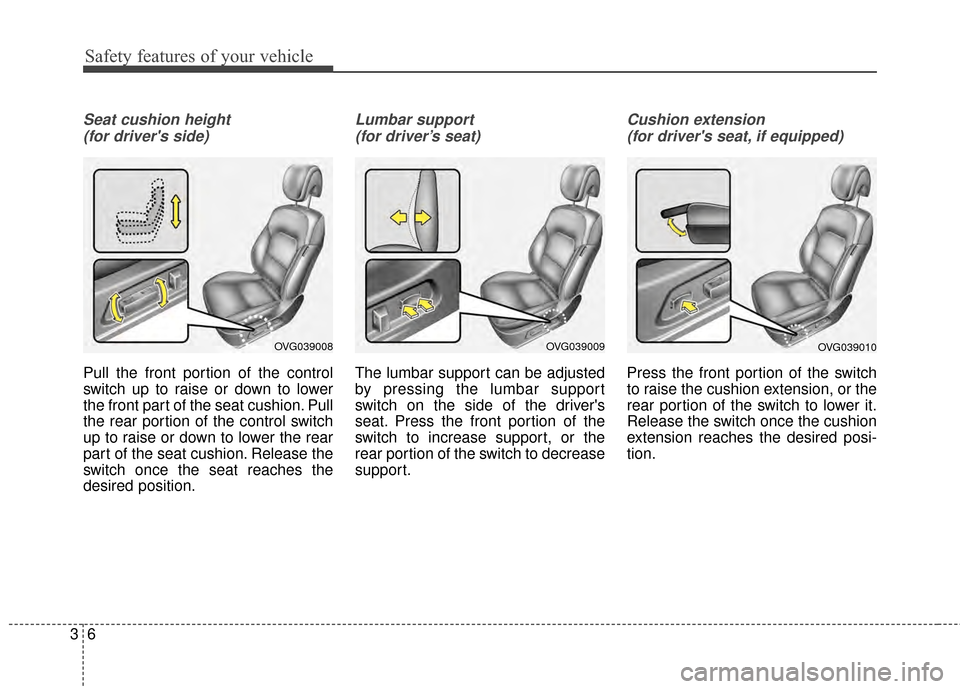 Safety features of your vehicle

Seat cushion height
(for driver's side)

OVG039008

Pull the front portion of the control switch up to raise or down to lower the front part of the seat cushion. Pull the rear portion of the control switch up to raise or down to lower the rear part of the seat cushion. Release the switch once the seat reaches the desired position.

Lumbar support
(for driver's seat)

OVG039009

The lumbar support can be adjusted by pressing the lumbar support switch on the side of the driver's seat. Press the front portion of the switch to increase support, or the rear portion of the switch to decrease support.

Cushion extension
(for driver's seat, if equipped)

OVG039010

Press the front portion of the switch to raise the cushion extension, or the rear portion of the switch to lower it. Release the switch once the cushion extension reaches the desired position.

3 6

carmanualsonline.info