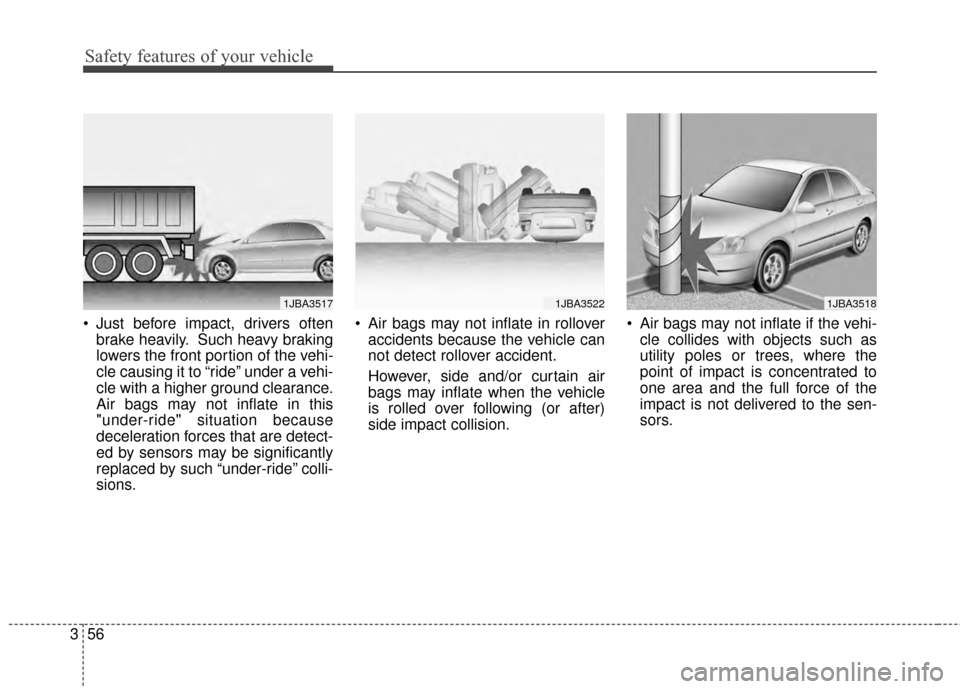 Safety features of your vehicle

1JBA3517

• Just before impact, drivers often brake heavily. Such heavy braking lowers the front portion of the vehicle causing it to “ride” under a vehicle with a higher ground clearance. Air bags may not inflate in this "under-ride" situation because deceleration forces that are detected by sensors may be significantly replaced by such “under-ride” collisions.

1JBA3522

• Air bags may not inflate in rollover accidents because the vehicle can not detect rollover accident.

However, side and/or curtain air bags may inflate when the vehicle is rolled over following (or after) side impact collision.

1JBA3518

• Air bags may not inflate if the vehicle collides with objects such as utility poles or trees, where the point of impact is concentrated to one area and the full force of the impact is not delivered to the sensors.

3 56

carmanualsonline.info