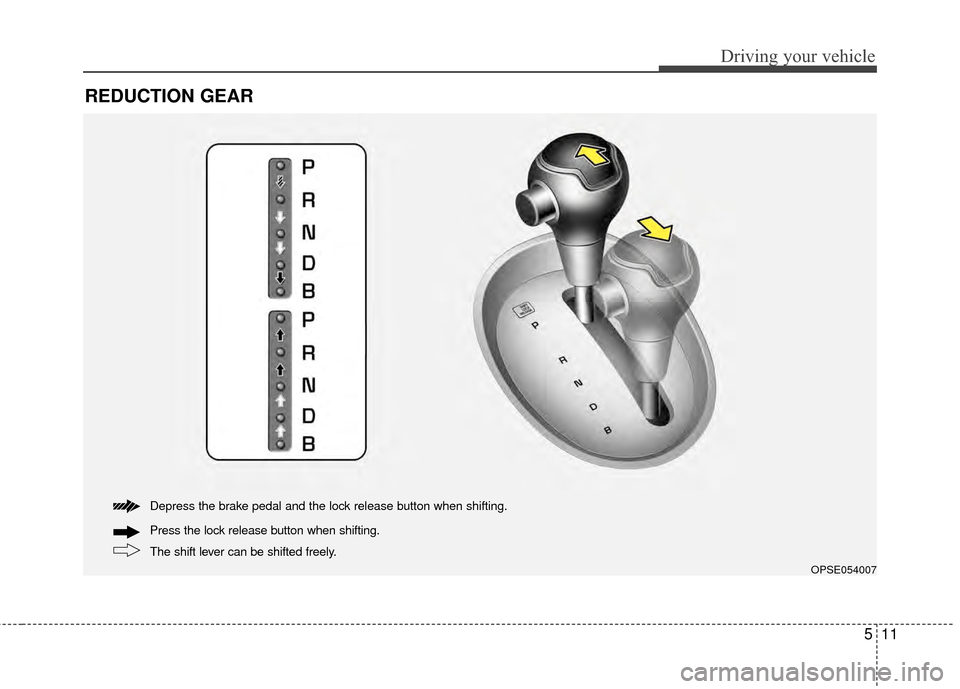 Driving your vehicle

REDUCTION GEAR

P
R
N
D
B
P
R
N
D
B

P
R
N
D
B

Depress the brake pedal and the lock release button when shifting.
Press the lock release button when shifting.
The shift lever can be shifted freely.

OPSE054007

5 11

carmanualsonline.info