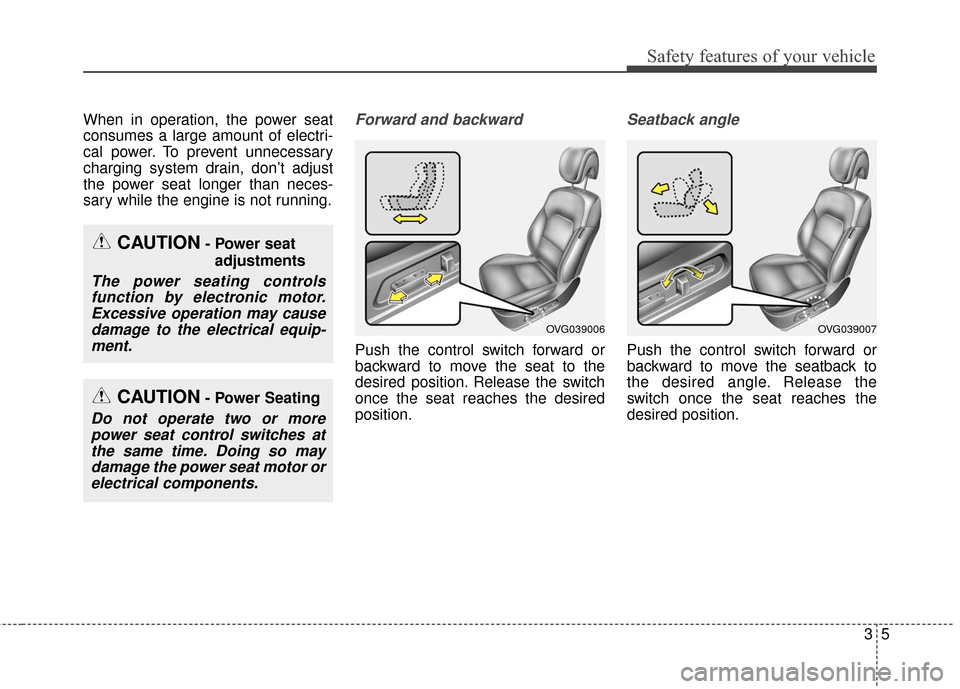 Safety features of your vehicle

When in operation, the power seat consumes a large amount of electrical power. To prevent unnecessary charging system drain, don't adjust the power seat longer than necessary while the engine is not running.

CAUTION - Power seat adjustments

The power seating controls function by electronic motor. Excessive operation may cause damage to the electrical equipment.

CAUTION - Power Seating

Do not operate two or more power seat control switches at the same time. Doing so may damage the power seat motor or electrical components.

Forward and backward

OVG039006

Push the control switch forward or backward to move the seat to the desired position. Release the switch once the seat reaches the desired position.

Seatback angle

OVG039007

Push the control switch forward or backward to move the seatback to the desired angle. Release the switch once the seat reaches the desired position.

3 5

carmanualsonline.info