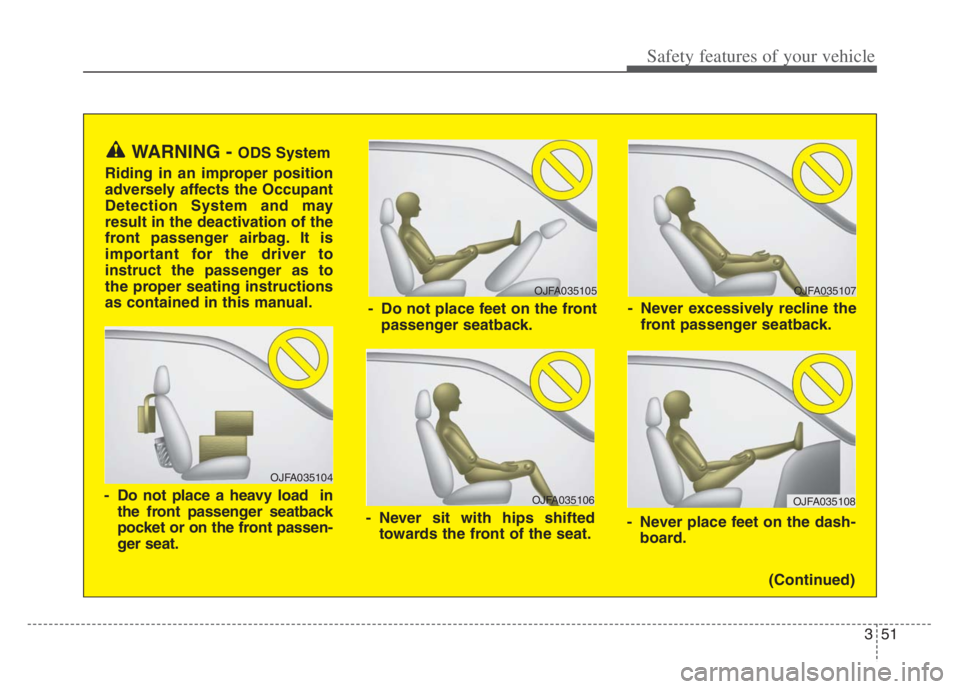 Safety features of your vehicle

WARNING - ODS System

Riding in an improper position adversely affects the Occupant Detection System and may result in the deactivation of the front passenger airbag. It is important for the driver to instruct the passenger as to the proper seating instructions as contained in this manual.

OJFA035104

- Do not place a heavy load in the front passenger seatback pocket or on the front passenger seat.

OJFA035105

- Do not place feet on the front passenger seatback.

OJFA035106

- Never sit with hips shifted towards the front of the seat.

OJFA035107

- Never excessively recline the front passenger seatback.

OJFA035108

- Never place feet on the dashboard.

(Continued)

3 51

carmanualsonline.info