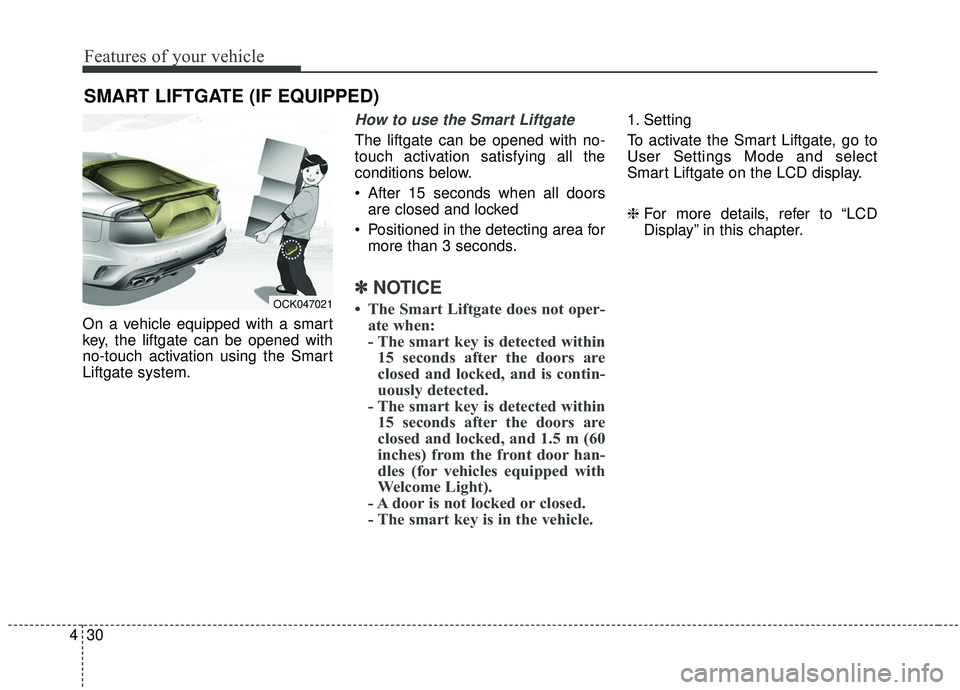 Features of your vehicle

SMART LIFTGATE (IF EQUIPPED)

OCK047021

On a vehicle equipped with a smart key, the liftgate can be opened with no-touch activation using the Smart Liftgate system.

How to use the Smart Liftgate

The liftgate can be opened with no-touch activation satisfying all the conditions below.

• After 15 seconds when all doors are closed and locked
• Positioned in the detecting area for more than 3 seconds.

✽ NOTICE

• The Smart Liftgate does not operate when:
- The smart key is detected within 15 seconds after the doors are closed and locked, and is continuously detected.
- The smart key is detected within 15 seconds after the doors are closed and locked, and 1.5 m (60 inches) from the front door handles (for vehicles equipped with Welcome Light).
- A door is not locked or closed.
- The smart key is in the vehicle.

1. Setting

To activate the Smart Liftgate, go to User Settings Mode and select Smart Liftgate on the LCD display.

❈ For more details, refer to “LCD Display” in this chapter.

4 30

carmanualsonline.info