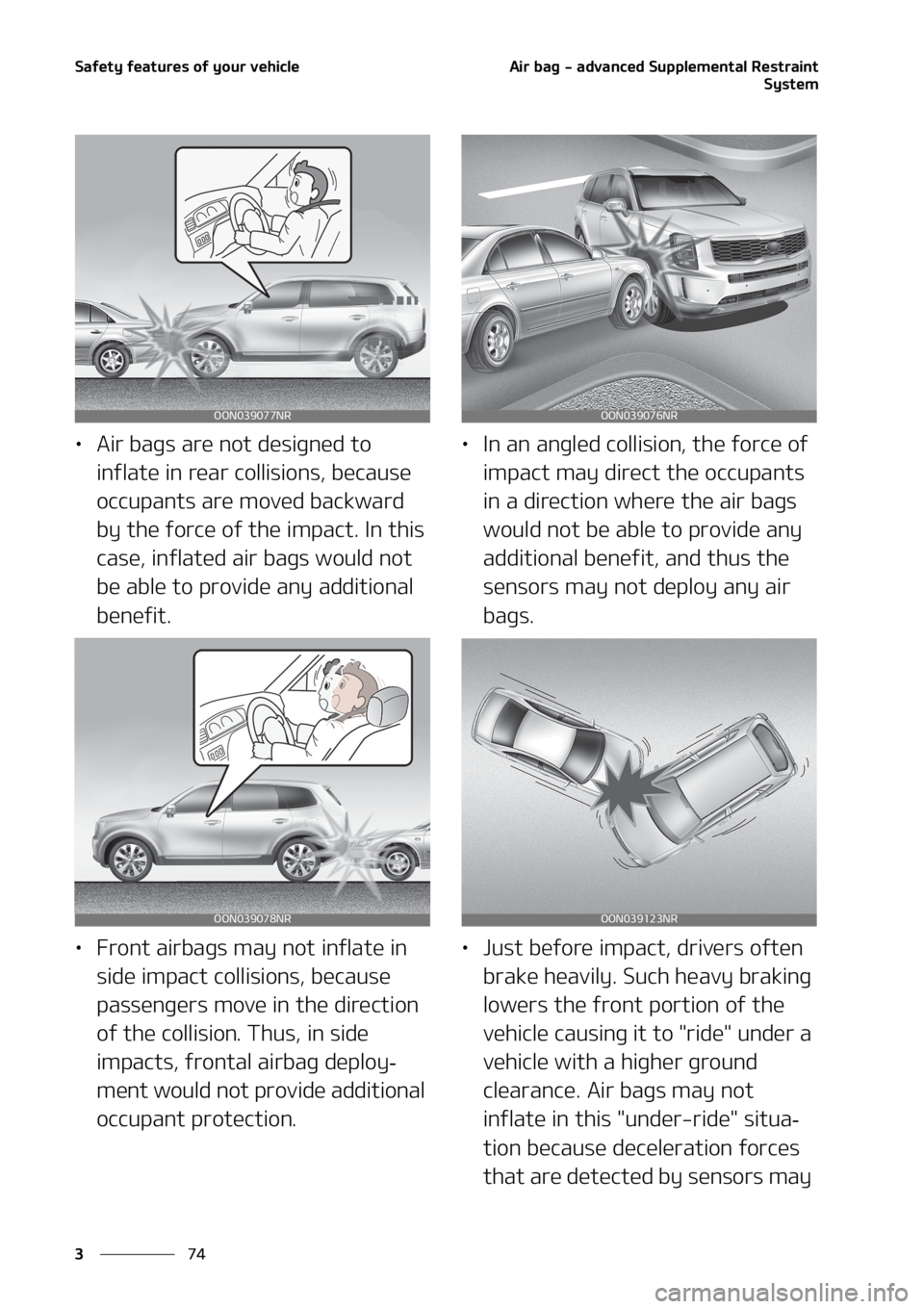 Safety features of your vehicle

Air bag - advanced Supplemental Restraint System

OON039077NR

• Air bags are not designed to inflate in rear collisions, because occupants are moved backward by the force of the impact. In this case, inflated air bags would not be able to provide any additional benefit.

OON039078NR

• Front airbags may not inflate in side impact collisions, because passengers move in the direction of the collision. Thus, in side impacts, frontal airbag deployment would not provide additional occupant protection.

OON039076NR

• In an angled collision, the force of impact may direct the occupants in a direction where the air bags would not be able to provide any additional benefit, and thus the sensors may not deploy any air bags.

OON039123NR

• Just before impact, drivers often brake heavily. Such heavy braking lowers the front portion of the vehicle causing it to "ride" under a vehicle with a higher ground clearance. Air bags may not inflate in this "under-ride" situation because deceleration forces that are detected by sensors may

3 74

carmanualsonline.info