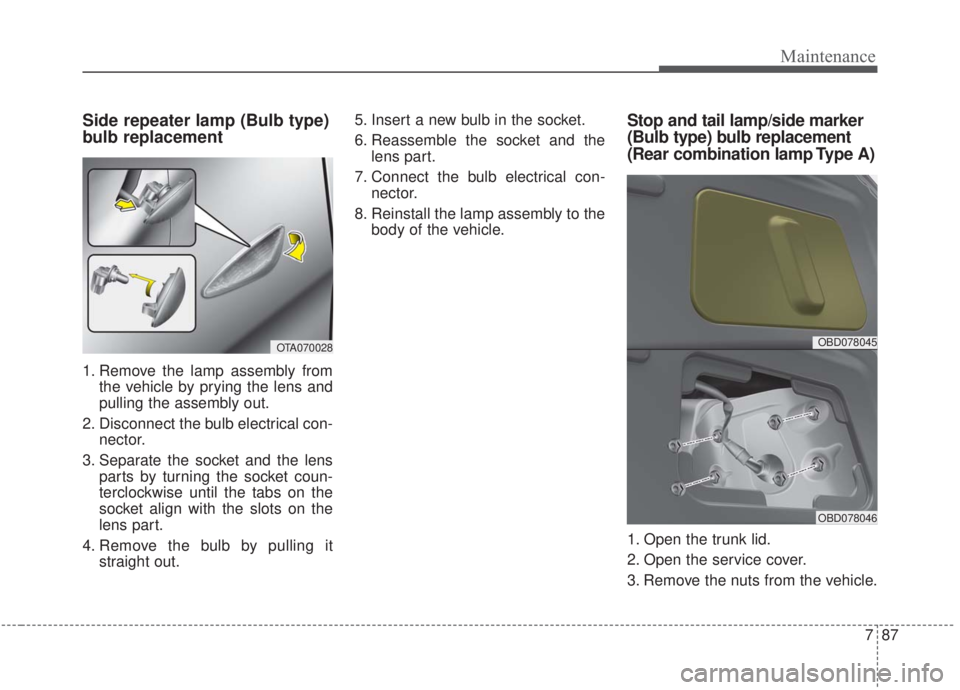 Maintenance

Side repeater lamp (Bulb type) bulb replacement

OTA070028

1. Remove the lamp assembly from the vehicle by prying the lens and pulling the assembly out.

2. Disconnect the bulb electrical connector.

3. Separate the socket and the lens parts by turning the socket counterclockwise until the tabs on the socket align with the slots on the lens part.

4. Remove the bulb by pulling it straight out.

5. Insert a new bulb in the socket.

6. Reassemble the socket and the lens part.

7. Connect the bulb electrical connector.

8. Reinstall the lamp assembly to the body of the vehicle.

Stop and tail lamp/side marker (Bulb type) bulb replacement (Rear combination lamp Type A)

OBD078045

OBD078046

1. Open the trunk lid.

2. Open the service cover.

3. Remove the nuts from the vehicle.

7 87

carmanualsonline.info