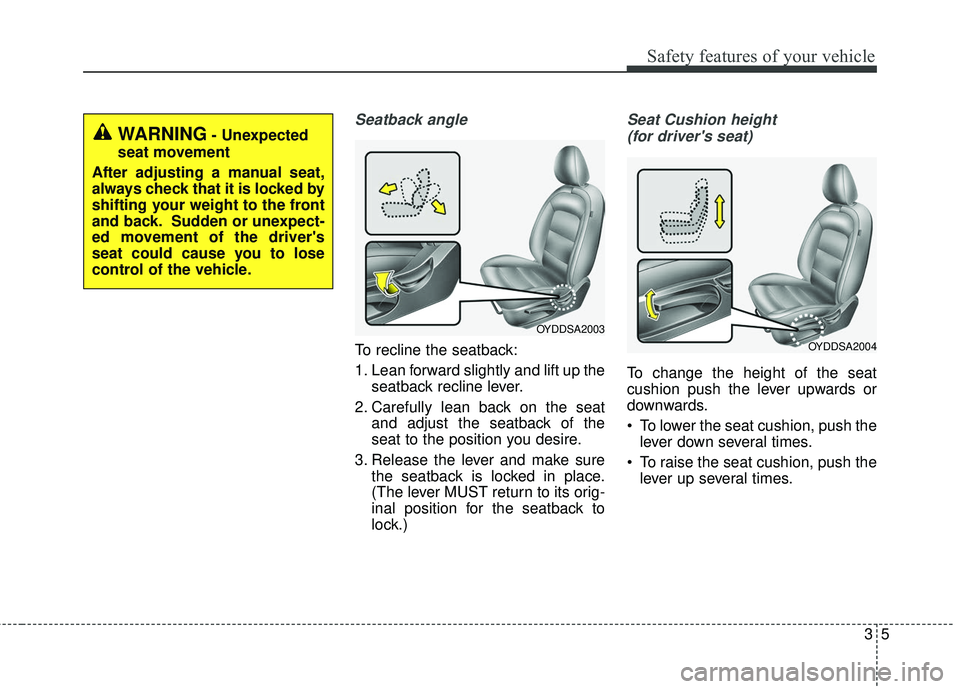 Safety features of your vehicle

WARNING - Unexpected seat movement

After adjusting a manual seat, always check that it is locked by shifting your weight to the front and back. Sudden or unexpected movement of the driver's seat could cause you to lose control of the vehicle.

Seatback angle

OYDDSA2003

To recline the seatback:

1. Lean forward slightly and lift up the seatback recline lever.

2. Carefully lean back on the seat and adjust the seatback of the seat to the position you desire.

3. Release the lever and make sure the seatback is locked in place. (The lever MUST return to its original position for the seatback to lock.)

Seat Cushion height (for driver's seat)

OYDDSA2004

To change the height of the seat cushion push the lever upwards or downwards.

• To lower the seat cushion, push the lever down several times.

• To raise the seat cushion, push the lever up several times.

3 5

carmanualsonline.info