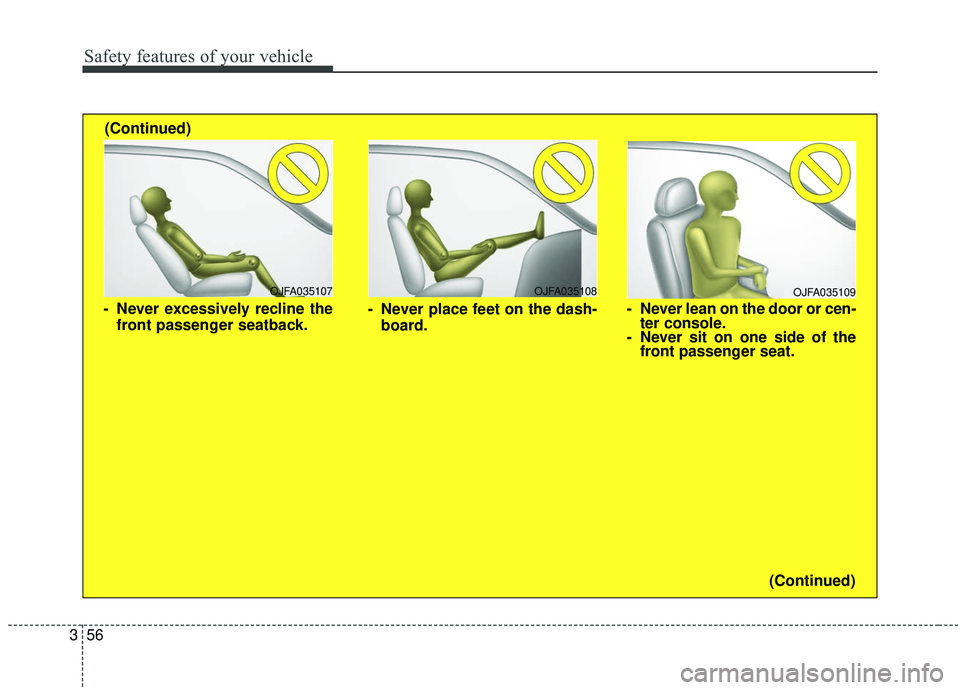 Safety features of your vehicle

(Continued)

OJFA035107

- Never excessively recline the front passenger seatback.

OJFA035108

- Never place feet on the dashboard.

OJFA035109

- Never lean on the door or center console.
- Never sit on one side of the front passenger seat.

(Continued)

3 56

carmanualsonline.info