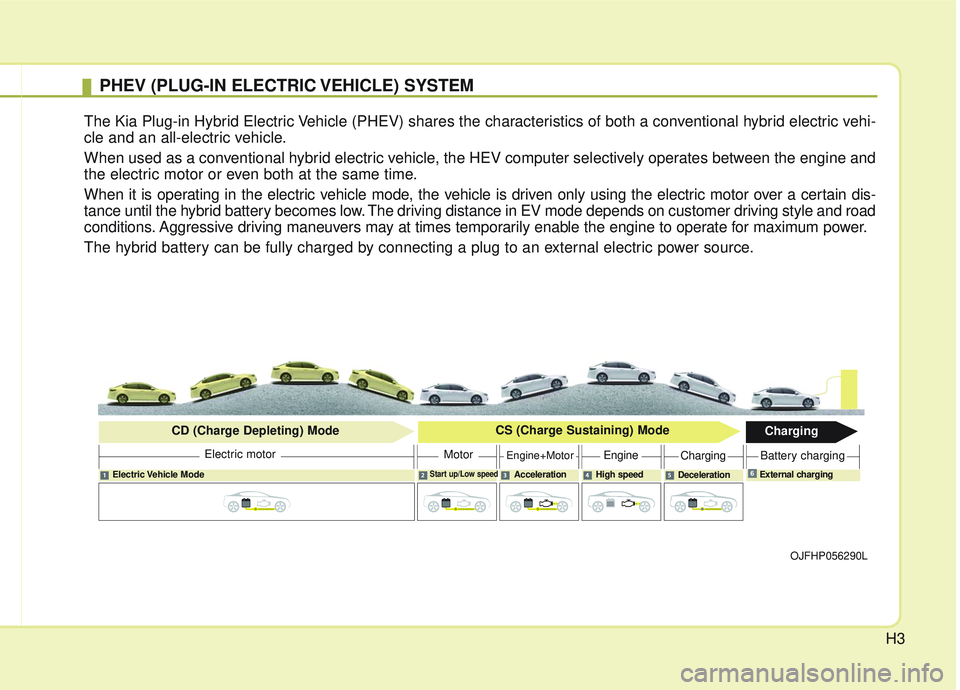 PHEV (PLUG-IN ELECTRIC VEHICLE) SYSTEM

The Kia Plug-in Hybrid Electric Vehicle (PHEV) shares the characteristics of both a conventional hybrid electric vehicle and an all-electric vehicle.

When used as a conventional hybrid electric vehicle, the HEV computer selectively operates between the engine and the electric motor or even both at the same time.

When it is operating in the electric vehicle mode, the vehicle is driven only using the electric motor over a certain distance until the hybrid battery becomes low. The driving distance in EV mode depends on customer driving style and road conditions. Aggressive driving maneuvers may at times temporarily enable the engine to operate for maximum power.

The hybrid battery can be fully charged by connecting a plug to an external electric power source.

CD (Charge Depleting) Mode
CS (Charge Sustaining) Mode
Charging

Electric motor
Motor
Engine+Motor
Engine
Charging
Battery charging

1 Electric Vehicle Mode
2 Start up/Low speed
3 Acceleration
4 High speed
5 Deceleration
6 External charging

OJFHP056290L

H3

carmanualsonline.info