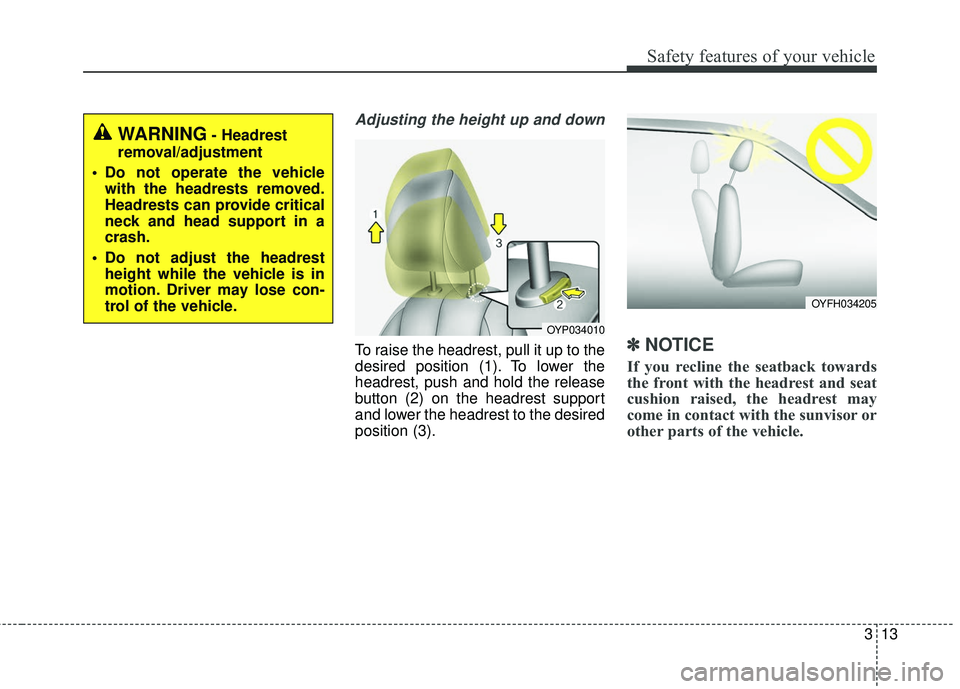 Safety features of your vehicle

WARNING - Headrest removal/adjustment

• Do not operate the vehicle with the headrests removed. Headrests can provide critical neck and head support in a crash.

• Do not adjust the headrest height while the vehicle is in motion. Driver may lose control of the vehicle.

Adjusting the height up and down

1

3

2

OYP034010

To raise the headrest, pull it up to the desired position (1). To lower the headrest, push and hold the release button (2) on the headrest support and lower the headrest to the desired position (3).

OYFH034205

✽ NOTICE

If you recline the seatback towards the front with the headrest and seat cushion raised, the headrest may come in contact with the sunvisor or other parts of the vehicle.

3 13

carmanualsonline.info