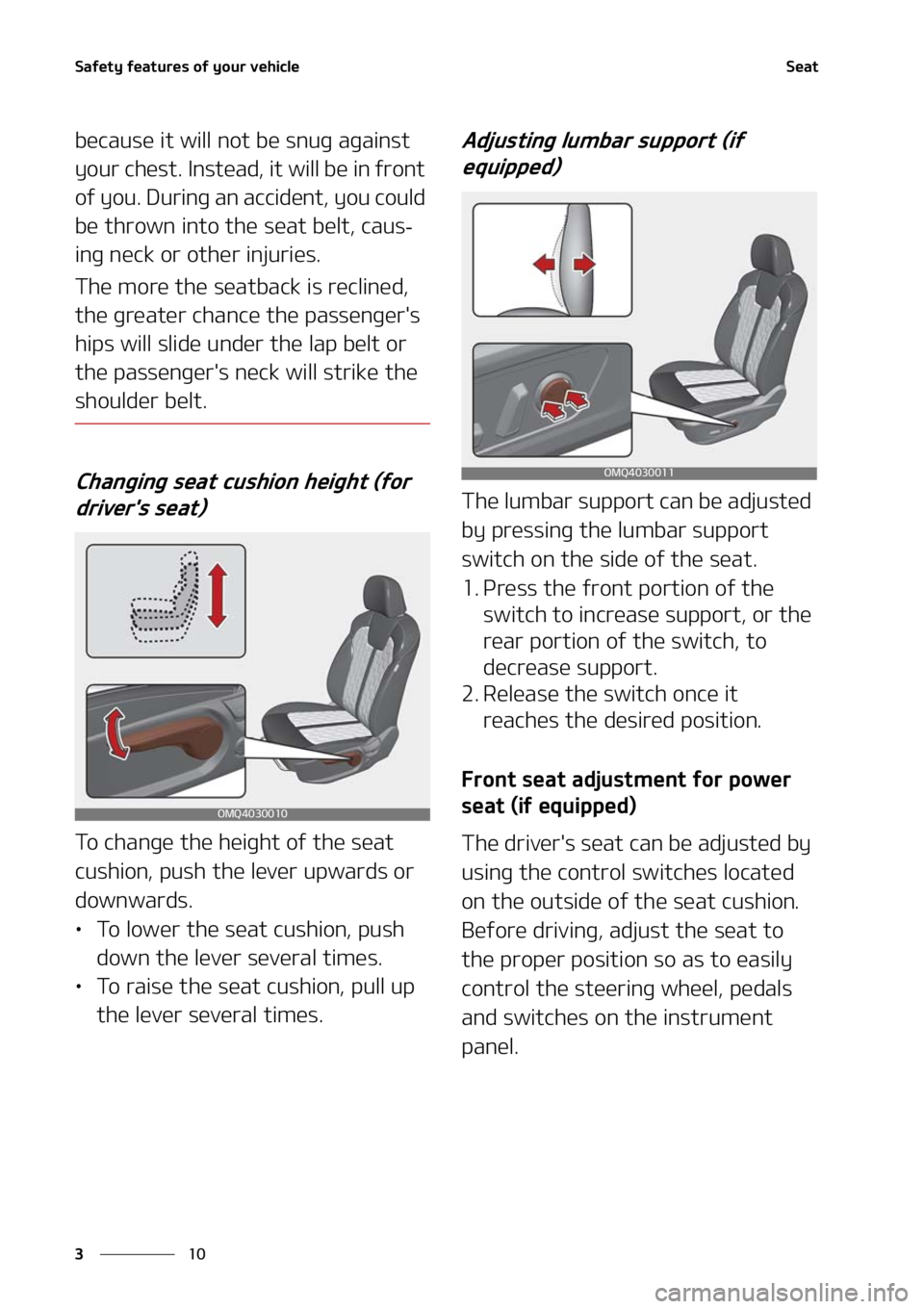 Safety features of your vehicle

Seat

because it will not be snug against your chest. Instead, it will be in front of you. During an accident, you could be thrown into the seat belt, causing neck or other injuries.

The more the seatback is reclined, the greater chance the passenger's hips will slide under the lap belt or the passenger's neck will strike the shoulder belt.

Changing seat cushion height (for driver's seat)

OMQ4030010

To change the height of the seat cushion, push the lever upwards or downwards.

• To lower the seat cushion, push down the lever several times.
• To raise the seat cushion, pull up the lever several times.

Adjusting lumbar support (if equipped)

OMQ4030011

The lumbar support can be adjusted by pressing the lumbar support switch on the side of the seat.

1. Press the front portion of the switch to increase support, or the rear portion of the switch, to decrease support.
2. Release the switch once it reaches the desired position.

Front seat adjustment for power seat (if equipped)

The driver's seat can be adjusted by using the control switches located on the outside of the seat cushion. Before driving, adjust the seat to the proper position so as to easily control the steering wheel, pedals and switches on the instrument panel.

3 10

carmanualsonline.info