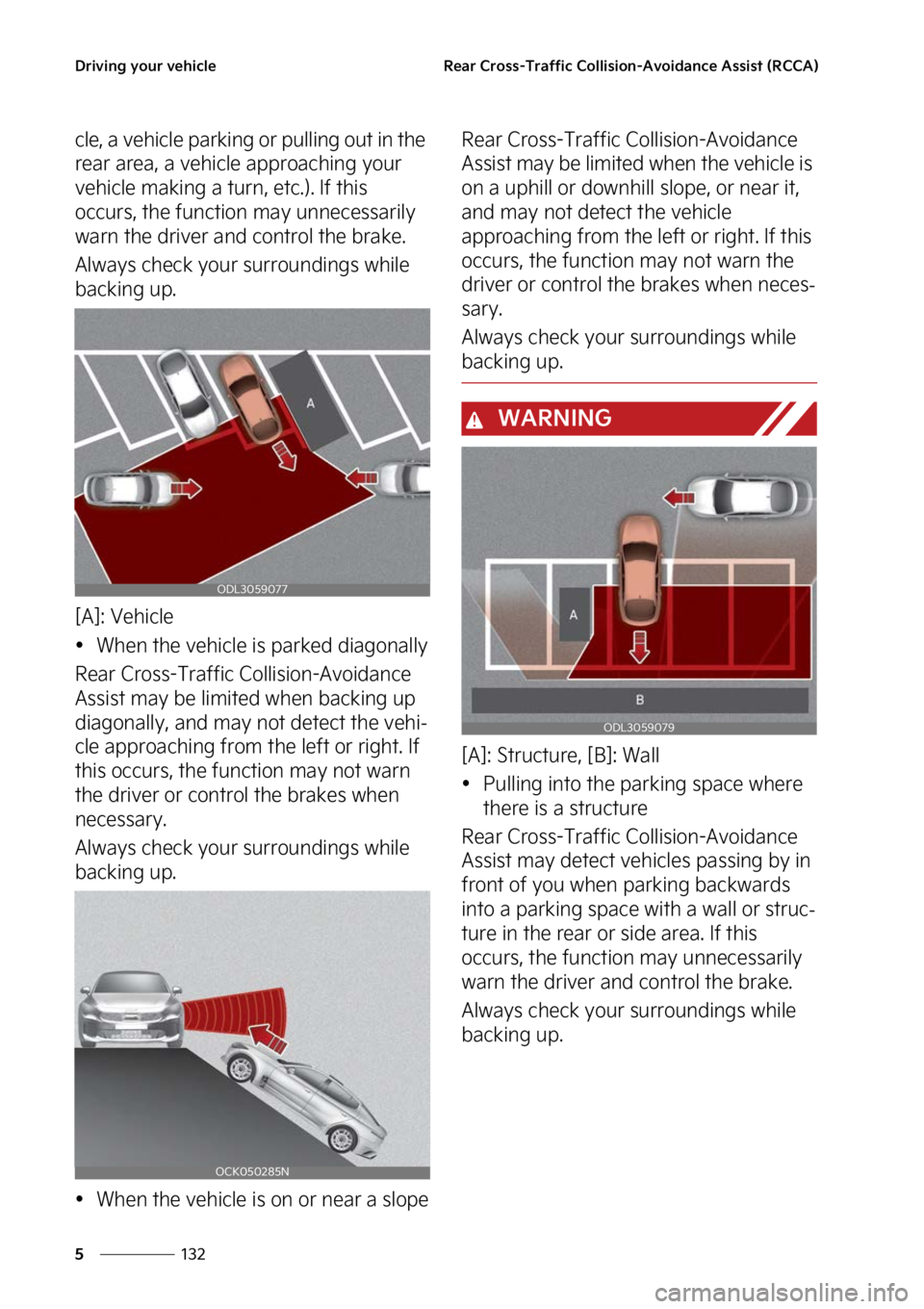 Driving your vehicle

Rear Cross-Traffic Collision-Avoidance Assist (RCCA)

cle, a vehicle parking or pulling out in the rear area, a vehicle approaching your vehicle making a turn, etc.). If this occurs, the function may unnecessarily warn the driver and control the brake.

Always check your surroundings while backing up.

A

ODL3059077

[A]: Vehicle

• When the vehicle is parked diagonally

Rear Cross-Traffic Collision-Avoidance Assist may be limited when backing up diagonally, and may not detect the vehicle approaching from the left or right. If this occurs, the function may not warn the driver or control the brakes when necessary.

Always check your surroundings while backing up.

OCK050285N

• When the vehicle is on or near a slope

Rear Cross-Traffic Collision-Avoidance Assist may be limited when the vehicle is on a uphill or downhill slope, or near it, and may not detect the vehicle approaching from the left or right. If this occurs, the function may not warn the driver or control the brakes when necessary.

Always check your surroundings while backing up.

WARNING

A

B

ODL3059079

[A]: Structure, [B]: Wall

• Pulling into the parking space where there is a structure

Rear Cross-Traffic Collision-Avoidance Assist may detect vehicles passing by in front of you when parking backwards into a parking space with a wall or structure in the rear or side area. If this occurs, the function may unnecessarily warn the driver and control the brake.

Always check your surroundings while backing up.

5 132

carmanualsonline.info