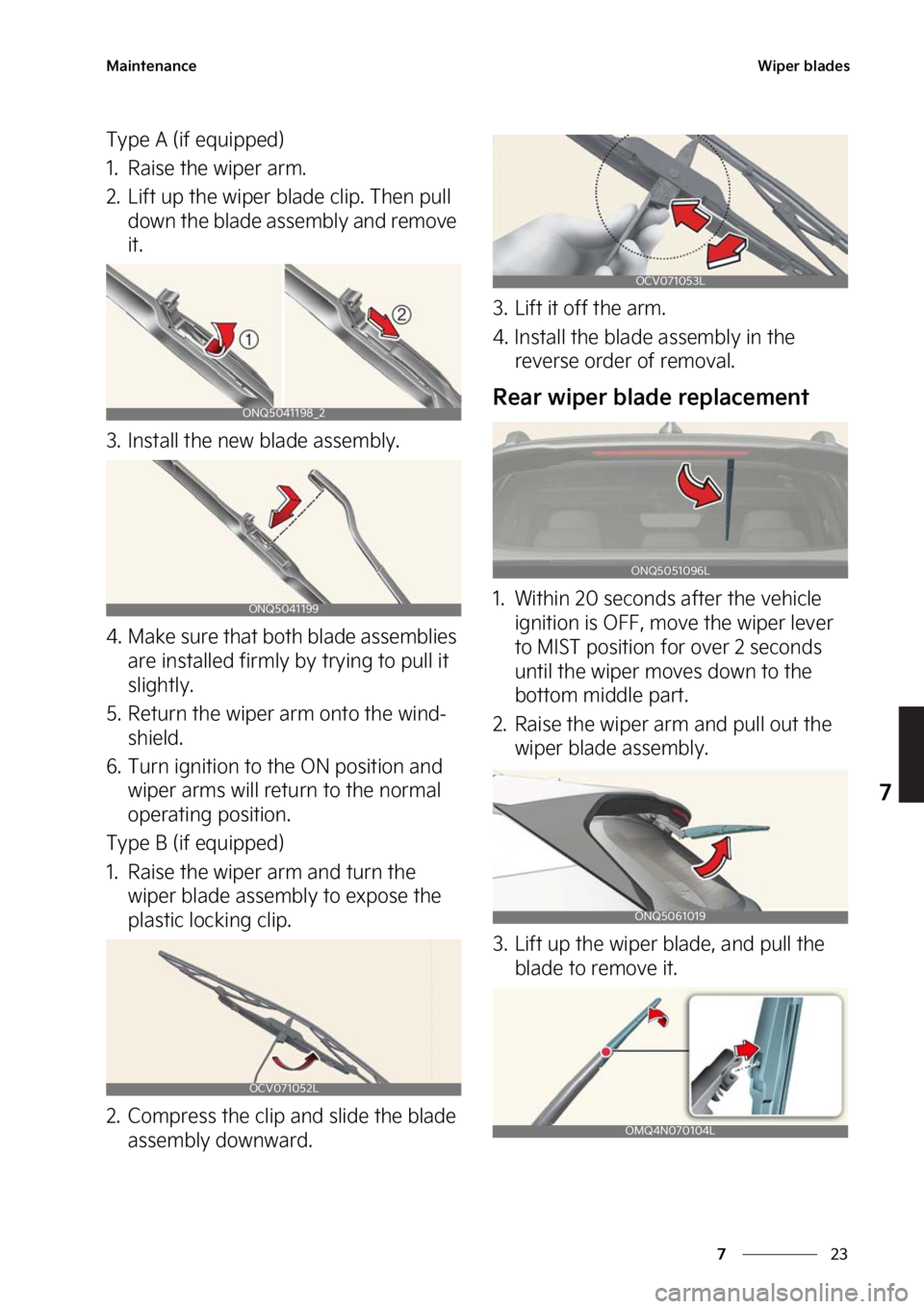 Maintenance

Wiper blades

Type A (if equipped)

1. Raise the wiper arm.

2. Lift up the wiper blade clip. Then pull down the blade assembly and remove it.

①

②

ONQ5041198_2

3. Install the new blade assembly.

ONQ5041199

4. Make sure that both blade assemblies are installed firmly by trying to pull it slightly.

5. Return the wiper arm onto the windshield.

6. Turn ignition to the ON position and wiper arms will return to the normal operating position.

Type B (if equipped)

1. Raise the wiper arm and turn the wiper blade assembly to expose the plastic locking clip.

OCV071052L

2. Compress the clip and slide the blade assembly downward.

OCV071053L

3. Lift it off the arm.

4. Install the blade assembly in the reverse order of removal.

Rear wiper blade replacement

ONQ5051096L

1. Within 20 seconds after the vehicle ignition is OFF, move the wiper lever to MIST position for over 2 seconds until the wiper moves down to the bottom middle part.

2. Raise the wiper arm and pull out the wiper blade assembly.

ONQ5061019

3. Lift up the wiper blade, and pull the blade to remove it.

OMQ4N070104L

7

7 23

carmanualsonline.info