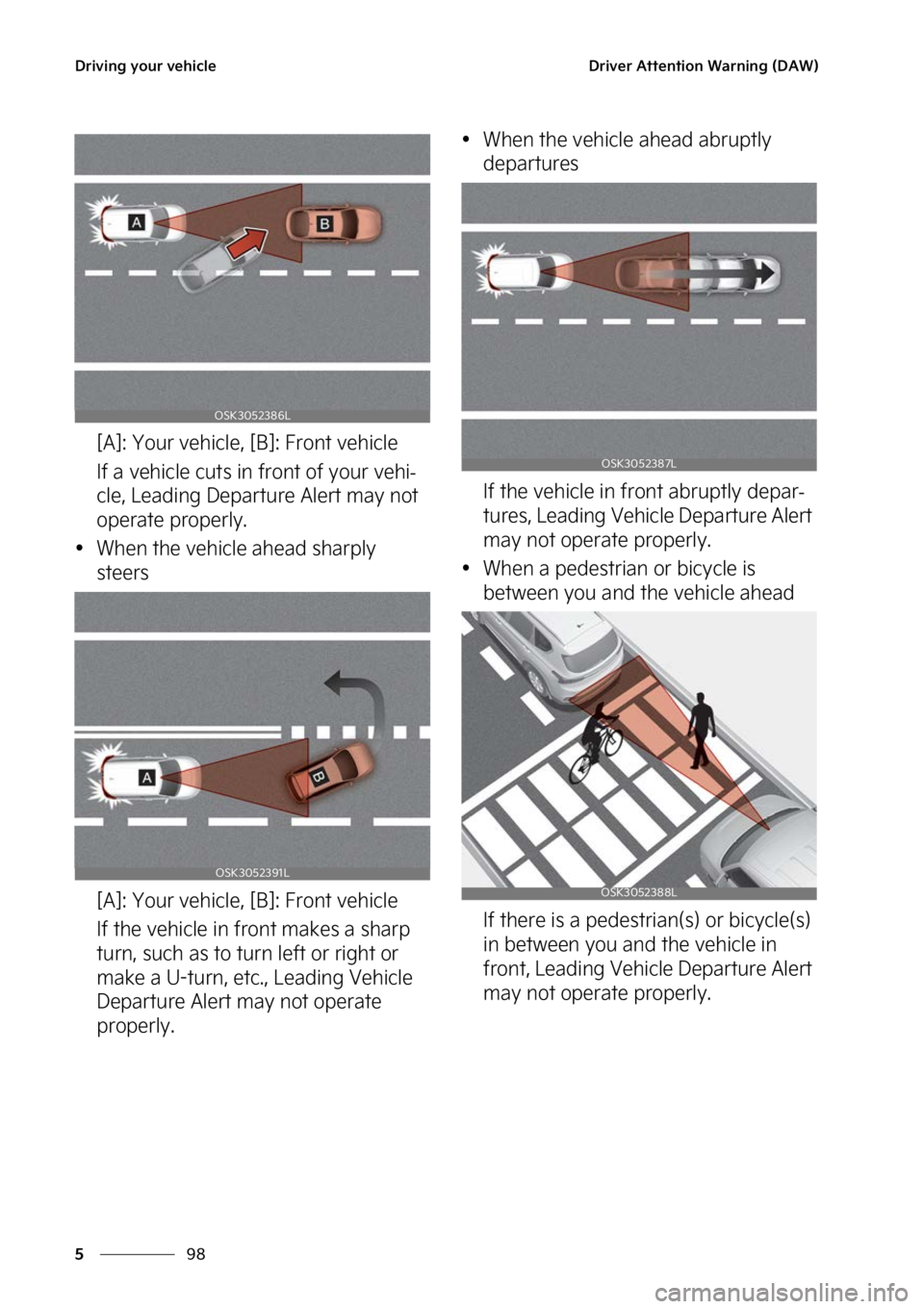 Driving your vehicle

Driver Attention Warning (DAW)

A

B

OSK3052386L

[A]: Your vehicle, [B]: Front vehicle

If a vehicle cuts in front of your vehicle, Leading Departure Alert may not operate properly.

• When the vehicle ahead sharply steers

A

B

OSK3052391L

[A]: Your vehicle, [B]: Front vehicle

If the vehicle in front makes a sharp turn, such as to turn left or right or make a U-turn, etc., Leading Vehicle Departure Alert may not operate properly.

• When the vehicle ahead abruptly departures

OSK3052387L

If the vehicle in front abruptly departures, Leading Vehicle Departure Alert may not operate properly.

• When a pedestrian or bicycle is between you and the vehicle ahead

OSK3052388L

If there is a pedestrian(s) or bicycle(s) in between you and the vehicle in front, Leading Vehicle Departure Alert may not operate properly.

5 98

carmanualsonline.info