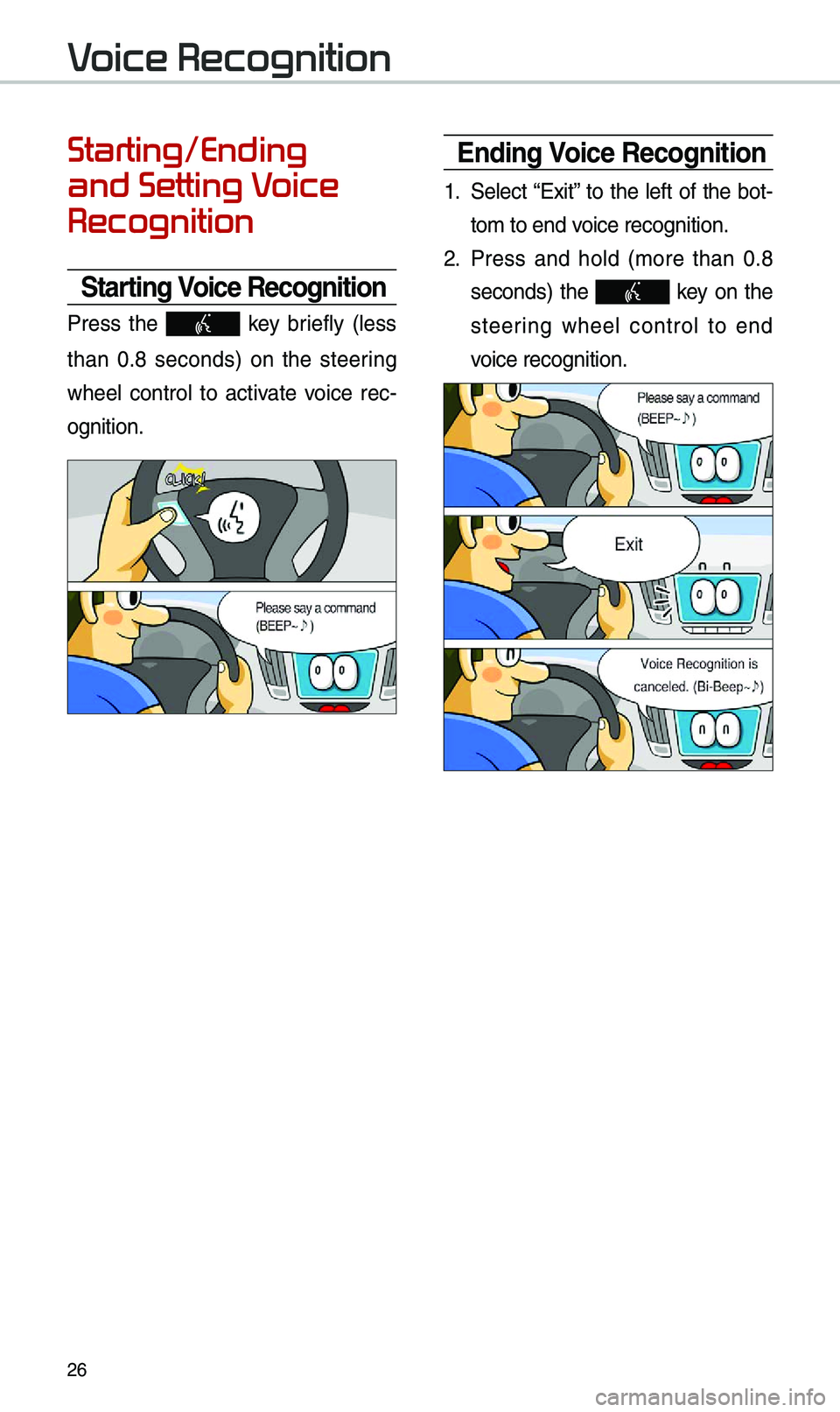 Voice Recognition

Starting/Ending and Setting Voice Recognition

Starting Voice Recognition

Press the key briefly (less than 0.8 seconds) on the steering wheel control to activate voice recognition.

CLICK!

Please say a command (BEEP~♪)

Ending Voice Recognition

1. Select “Exit” to the left of the bottom to end voice recognition.

2. Press and hold (more than 0.8 seconds) the key on the steering wheel control to end voice recognition.

Please say a command (BEEP~♪)

Exit

Voice Recognition is canceled. (Bi-Beep~♪)

26

carmanualsonline.info