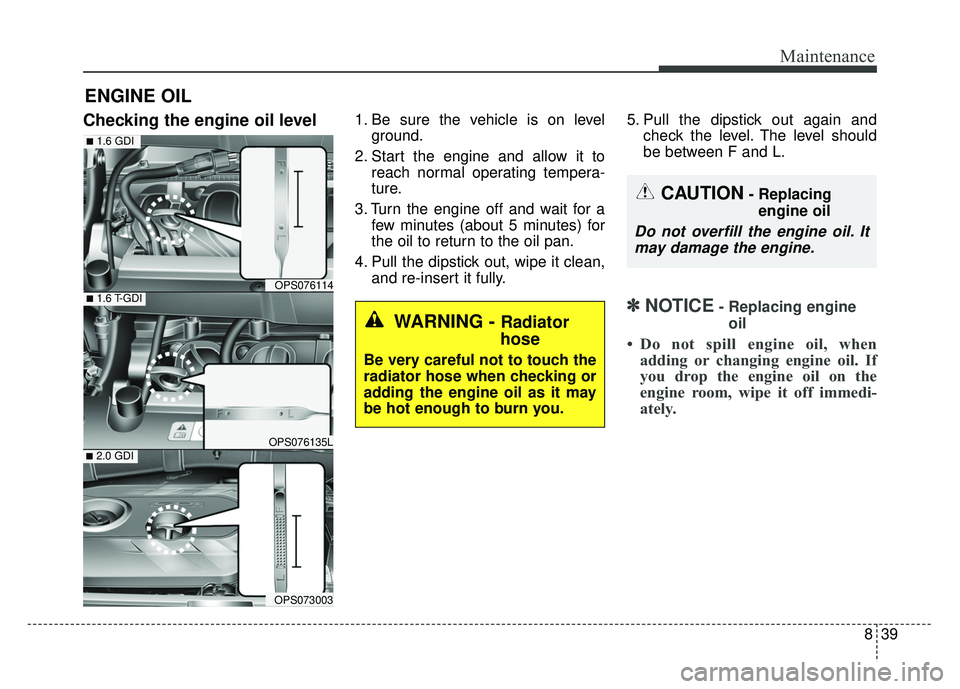 Maintenance

ENGINE OIL

Checking the engine oil level

■ 1.6 GDI

OPS076114

■ 1.6 T-GDI

F L

OPS076135L

■ 2.0 GDI

OPS073003

1. Be sure the vehicle is on level ground.

2. Start the engine and allow it to reach normal operating temperature.

3. Turn the engine off and wait for a few minutes (about 5 minutes) for the oil to return to the oil pan.

4. Pull the dipstick out, wipe it clean, and re-insert it fully.

WARNING - Radiator hose

Be very careful not to touch the radiator hose when checking or adding the engine oil as it may be hot enough to burn you.

5. Pull the dipstick out again and check the level. The level should be between F and L.

CAUTION - Replacing engine oil

Do not overfill the engine oil. It may damage the engine.

✽ NOTICE - Replacing engine oil

• Do not spill engine oil, when adding or changing engine oil. If you drop the engine oil on the engine room, wipe it off immediately.

8 39

carmanualsonline.info