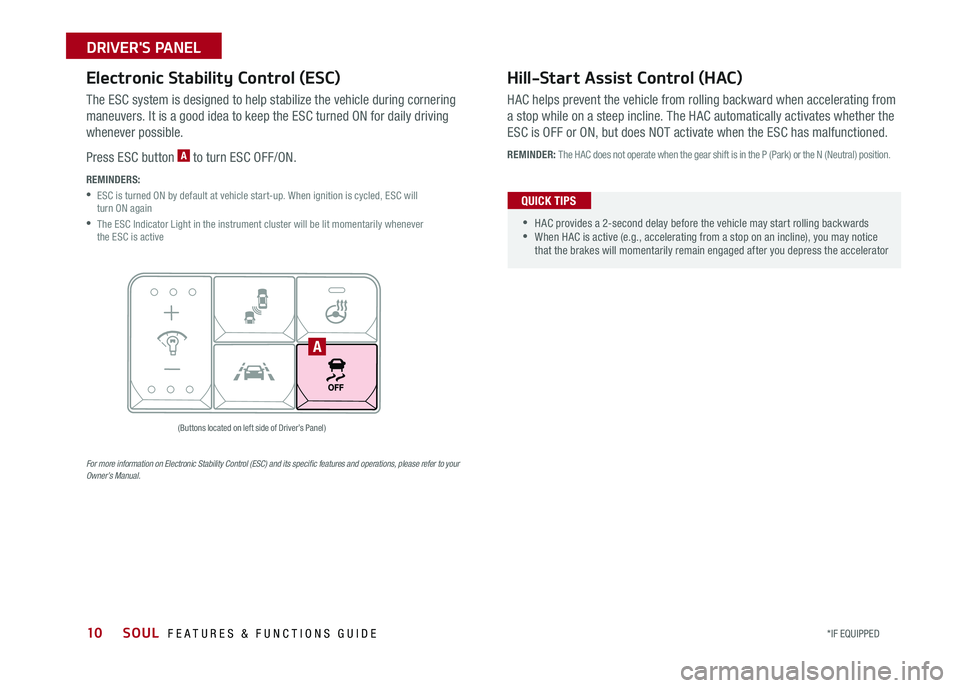 DRIVER'S PANEL

Electronic Stability Control (ESC)

The ESC system is designed to help stabilize the vehicle during cornering maneuvers. It is a good idea to keep the ESC turned ON for daily driving whenever possible.

Press ESC button A to turn ESC OFF/ON.

REMINDERS:
• ESC is turned ON by default at vehicle start-up. When ignition is cycled, ESC will turn ON again
• The ESC Indicator Light in the instrument cluster will be lit momentarily whenever the ESC is active

A

OFF

(Buttons located on left side of Driver's Panel)

For more information on Electronic Stability Control (ESC) and its specific features and operations, please refer to your Owner's Manual.

Hill-Start Assist Control (HAC)

HAC helps prevent the vehicle from rolling backward when accelerating from a stop while on a steep incline. The HAC automatically activates whether the ESC is OFF or ON, but does NOT activate when the ESC has malfunctioned.

REMINDER: The HAC does not operate when the gear shift is in the P (Park) or the N (Neutral) position.

QUICK TIPS

• HAC provides a 2-second delay before the vehicle may start rolling backwards
• When HAC is active (e.g., accelerating from a stop on an incline), you may notice that the brakes will momentarily remain engaged after you depress the accelerator

10 SOUL FEATURES & FUNCTIONS GUIDE

*IF EQUIPPED

carmanualsonline.info