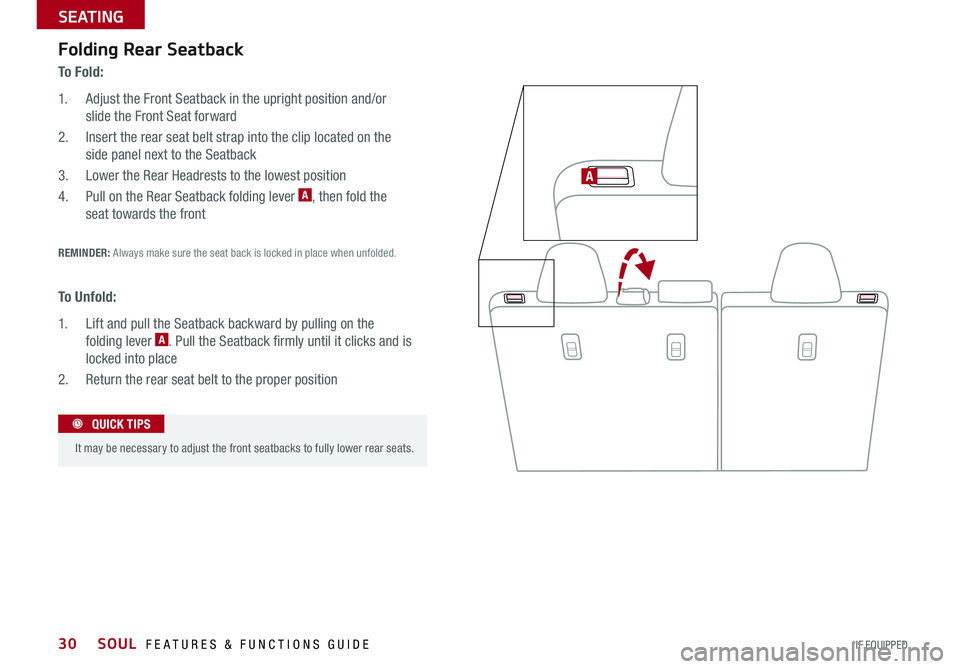 SEATING

Folding Rear Seatback

To Fold:

1. Adjust the Front Seatback in the upright position and/or slide the Front Seat forward

2. Insert the rear seat belt strap into the clip located on the side panel next to the Seatback

3. Lower the Rear Headrests to the lowest position

4. Pull on the Rear Seatback folding lever A, then fold the seat towards the front

REMINDER: Always make sure the seat back is locked in place when unfolded.

To Unfold:

1. Lift and pull the Seatback backward by pulling on the folding lever A. Pull the Seatback firmly until it clicks and is locked into place

2. Return the rear seat belt to the proper position

QUICK TIPS

It may be necessary to adjust the front seatbacks to fully lower rear seats.

A

30 SOUL FEATURES & FUNCTIONS GUIDE

*IF EQUIPPED

carmanualsonline.info