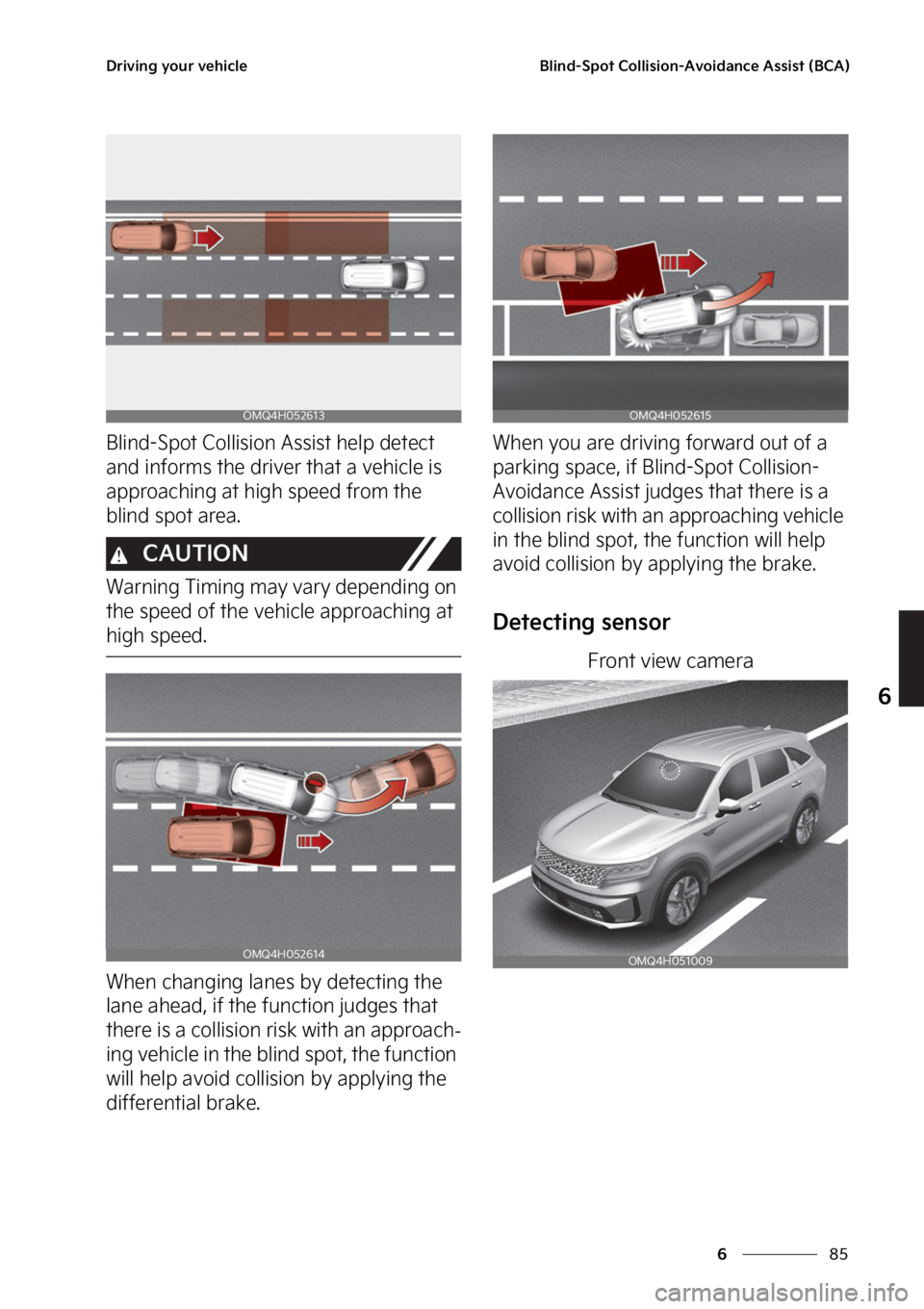 Driving your vehicle

Blind-Spot Collision-Avoidance Assist (BCA)

OMQ4H052613

Blind-Spot Collision Assist help detect and informs the driver that a vehicle is approaching at high speed from the blind spot area.

CAUTION

Warning Timing may vary depending on the speed of the vehicle approaching at high speed.

OMQ4H052614

When changing lanes by detecting the lane ahead, if the function judges that there is a collision risk with an approaching vehicle in the blind spot, the function will help avoid collision by applying the differential brake.

OMQ4H052615

When you are driving forward out of a parking space, if Blind-Spot Collision-Avoidance Assist judges that there is a collision risk with an approaching vehicle in the blind spot, the function will help avoid collision by applying the brake.

Detecting sensor

Front view camera

OMQ4H051009

6

6 85

carmanualsonline.info