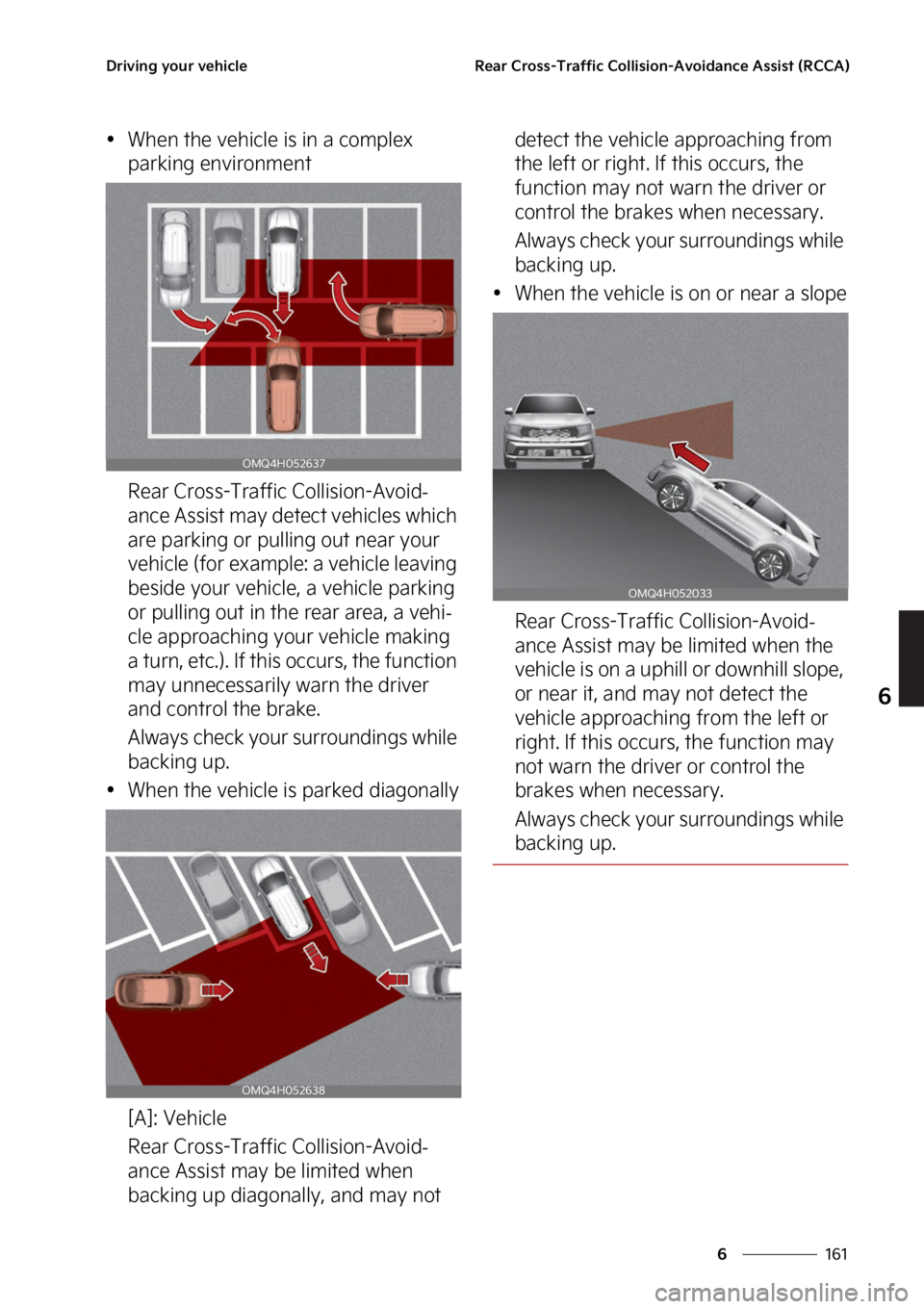 Driving your vehicle

Rear Cross-Traffic Collision-Avoidance Assist (RCCA)

• When the vehicle is in a complex parking environment

OMQ4H052637

Rear Cross-Traffic Collision-Avoidance Assist may detect vehicles which are parking or pulling out near your vehicle (for example: a vehicle leaving beside your vehicle, a vehicle parking or pulling out in the rear area, a vehicle approaching your vehicle making a turn, etc.). If this occurs, the function may unnecessarily warn the driver and control the brake.

Always check your surroundings while backing up.

• When the vehicle is parked diagonally

OMQ4H052638

[A]: Vehicle

Rear Cross-Traffic Collision-Avoidance Assist may be limited when backing up diagonally, and may not detect the vehicle approaching from the left or right. If this occurs, the function may not warn the driver or control the brakes when necessary.

Always check your surroundings while backing up.

• When the vehicle is on or near a slope

OMQ4H052033

Rear Cross-Traffic Collision-Avoidance Assist may be limited when the vehicle is on a uphill or downhill slope, or near it, and may not detect the vehicle approaching from the left or right. If this occurs, the function may not warn the driver or control the brakes when necessary.

Always check your surroundings while backing up.

6

6 161

carmanualsonline.info