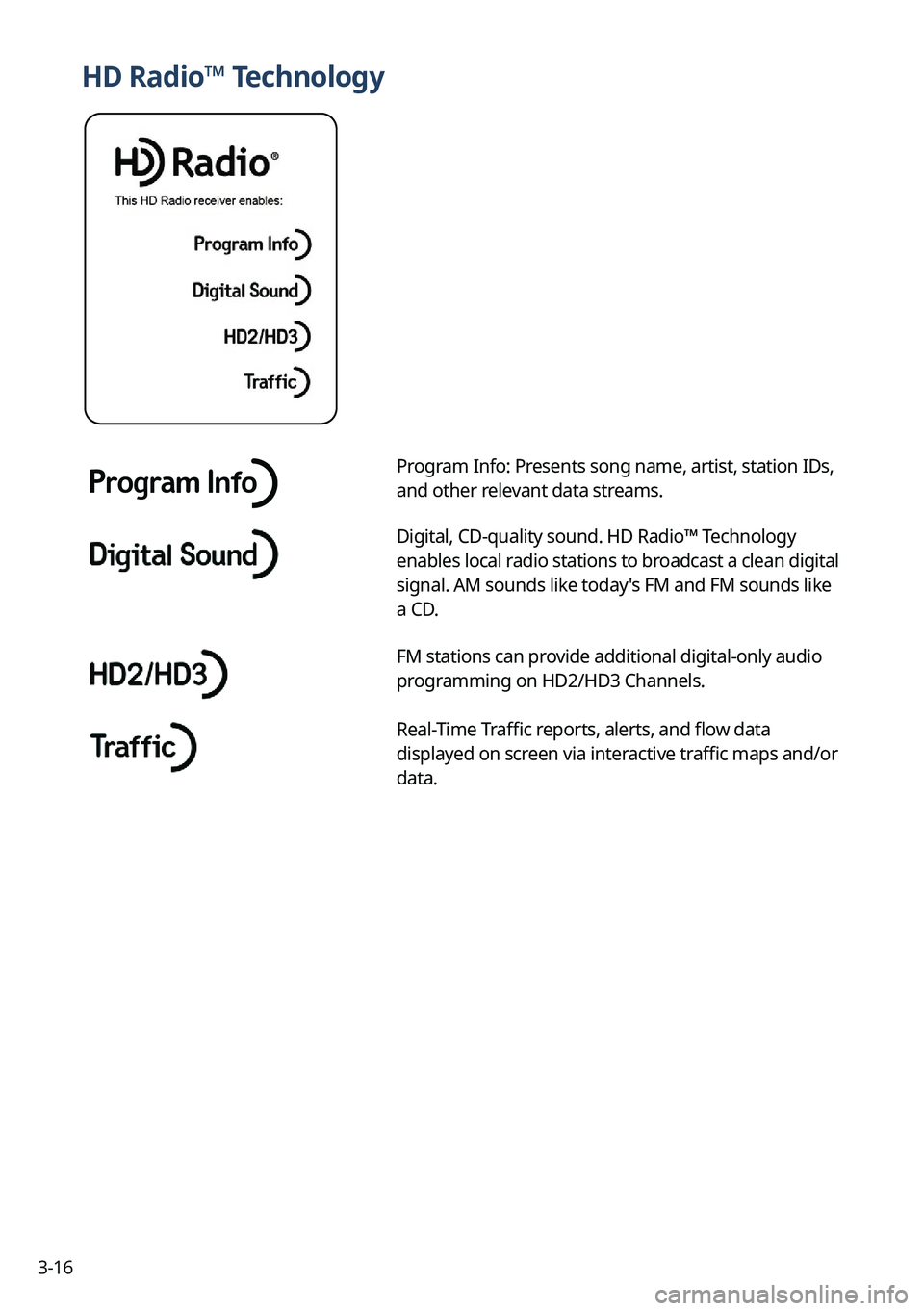 HD Radio™ Technology

HD Radio®
This HD Radio receiver enables:
Program Info
Digital Sound
HD2/HD3
Traffic

Program Info

Program Info: Presents song name, artist, station IDs, and other relevant data streams.

Digital Sound

Digital, CD-quality sound. HD Radio™ Technology enables local radio stations to broadcast a clean digital signal. AM sounds like today's FM and FM sounds like a CD.

HD2/HD3

FM stations can provide additional digital-only audio programming on HD2/HD3 Channels.

Traffic

Real-Time Traffic reports, alerts, and flow data displayed on screen via interactive traffic maps and/or data.

3-16

carmanualsonline.info