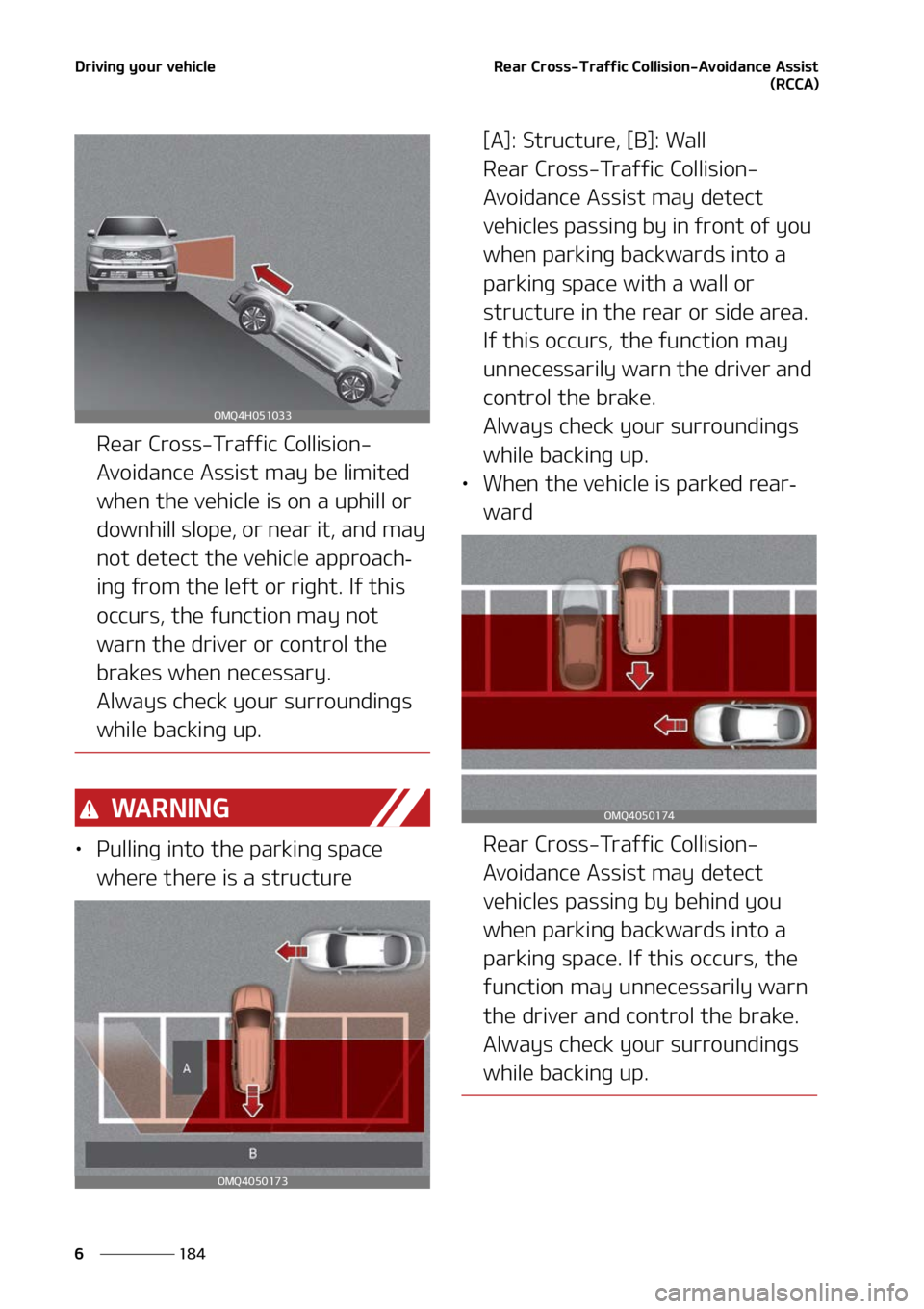 Driving your vehicle

Rear Cross-Traffic Collision-Avoidance Assist (RCCA)

OMQ4H051033

Rear Cross-Traffic Collision-Avoidance Assist may be limited when the vehicle is on a uphill or downhill slope, or near it, and may not detect the vehicle approaching from the left or right. If this occurs, the function may not warn the driver or control the brakes when necessary.
Always check your surroundings while backing up.

WARNING

• Pulling into the parking space where there is a structure

A

B

OMQ4050173

[A]: Structure, [B]: Wall
Rear Cross-Traffic Collision-Avoidance Assist may detect vehicles passing by in front of you when parking backwards into a parking space with a wall or structure in the rear or side area. If this occurs, the function may unnecessarily warn the driver and control the brake.
Always check your surroundings while backing up.

• When the vehicle is parked rearward

OMQ4050174

Rear Cross-Traffic Collision-Avoidance Assist may detect vehicles passing by behind you when parking backwards into a parking space. If this occurs, the function may unnecessarily warn the driver and control the brake.
Always check your surroundings while backing up.

6 184

carmanualsonline.info